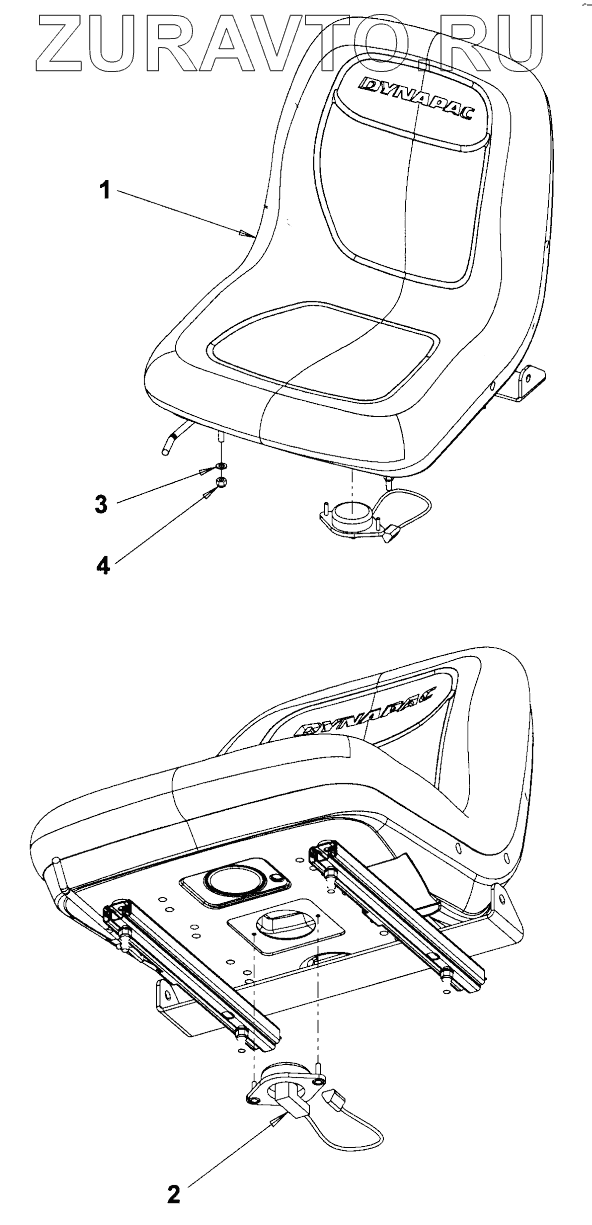 ZURAVTO.RU

DYNAPAC

1

3

4

DYNAPAC

2