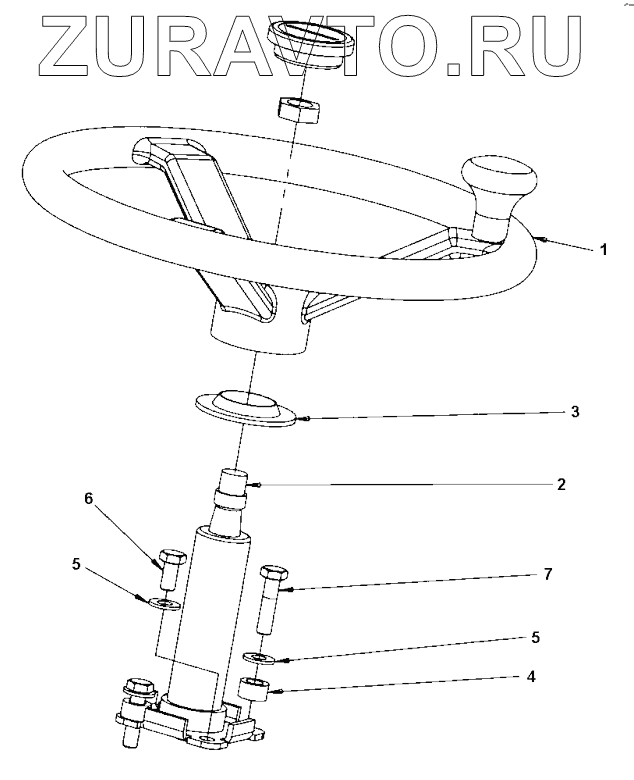 ZURAVTO.RU

1

3

2

6

5

7

5

4