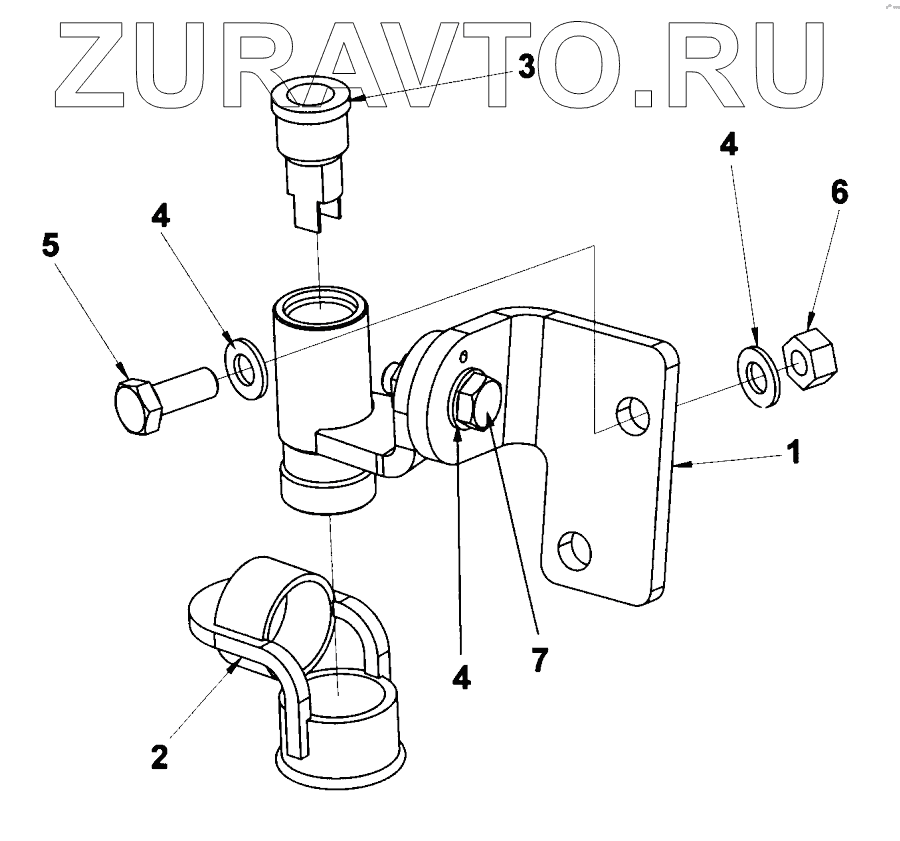 ZURAVTO.RU

3

4

6

5

4

1

4

7

2