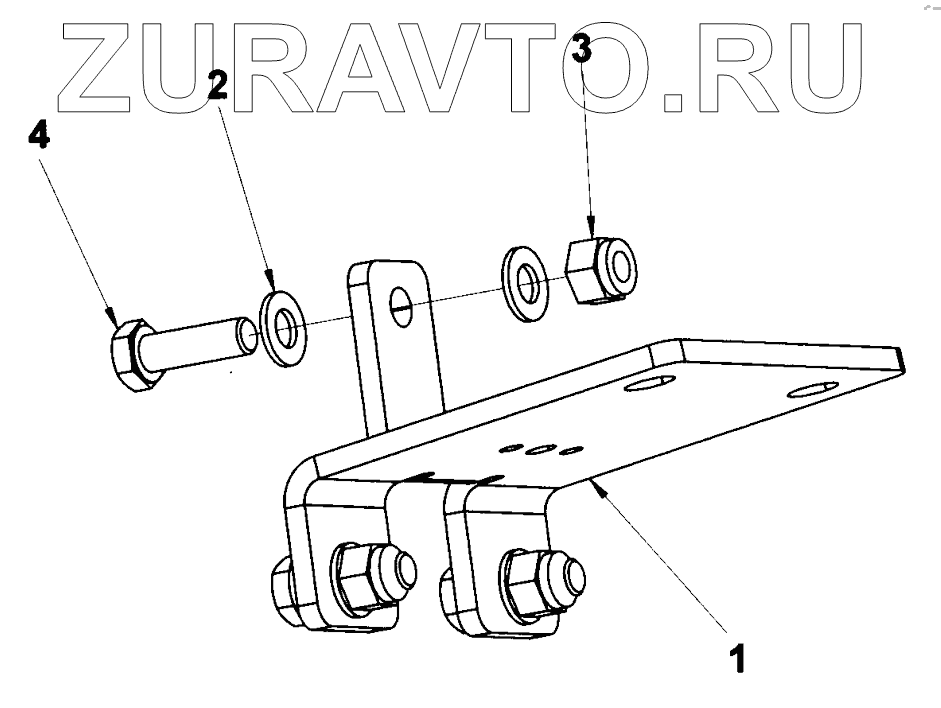 ZURAVTO.RU

4

2

3

1