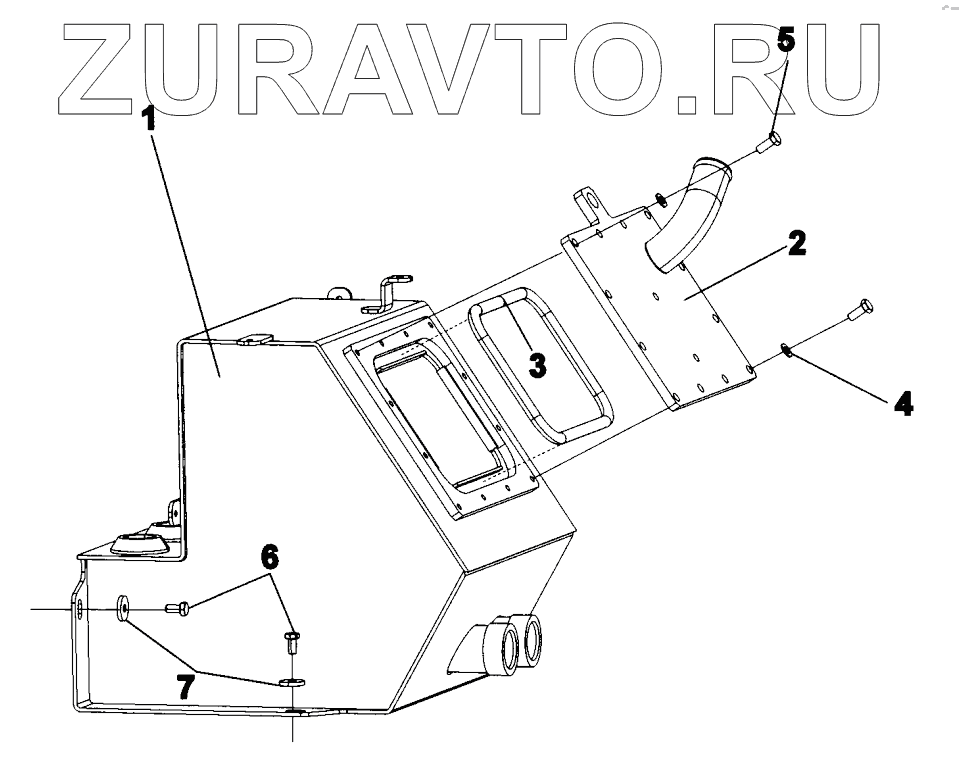 ZURAVTO.RU
5
1
2
3
4
6
7