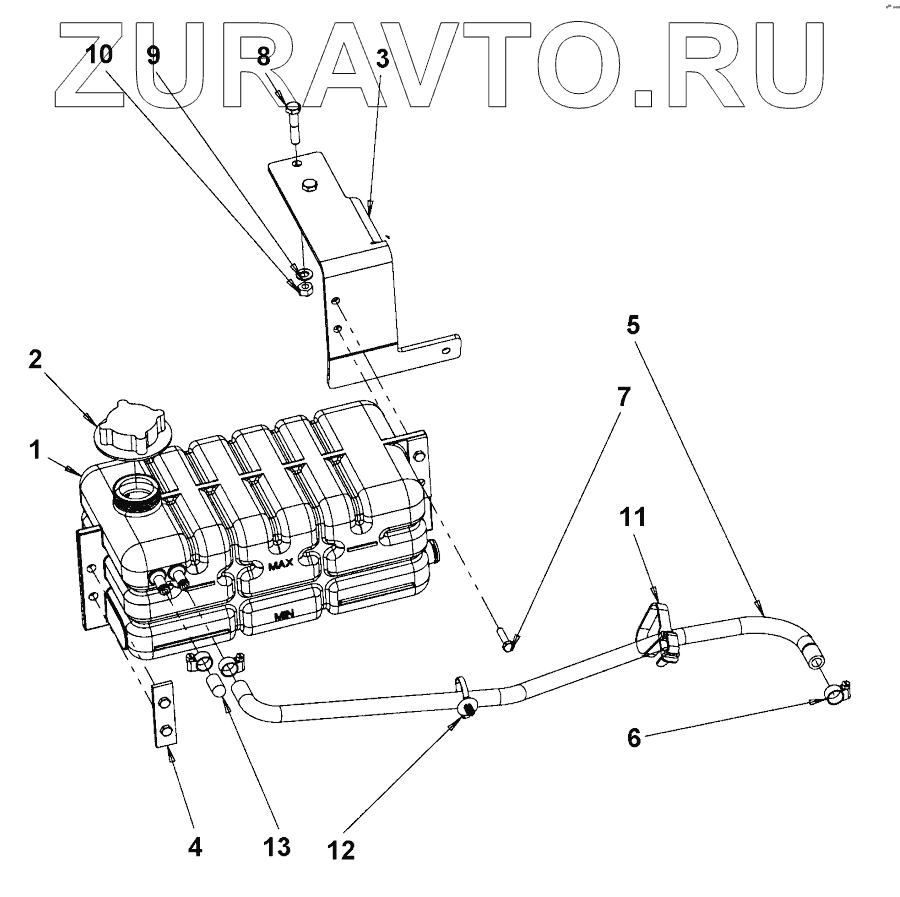 ZURAVTO.RU

10 9 8 3

5

2

7

1

11

MAX

MIN

6

4 13 12