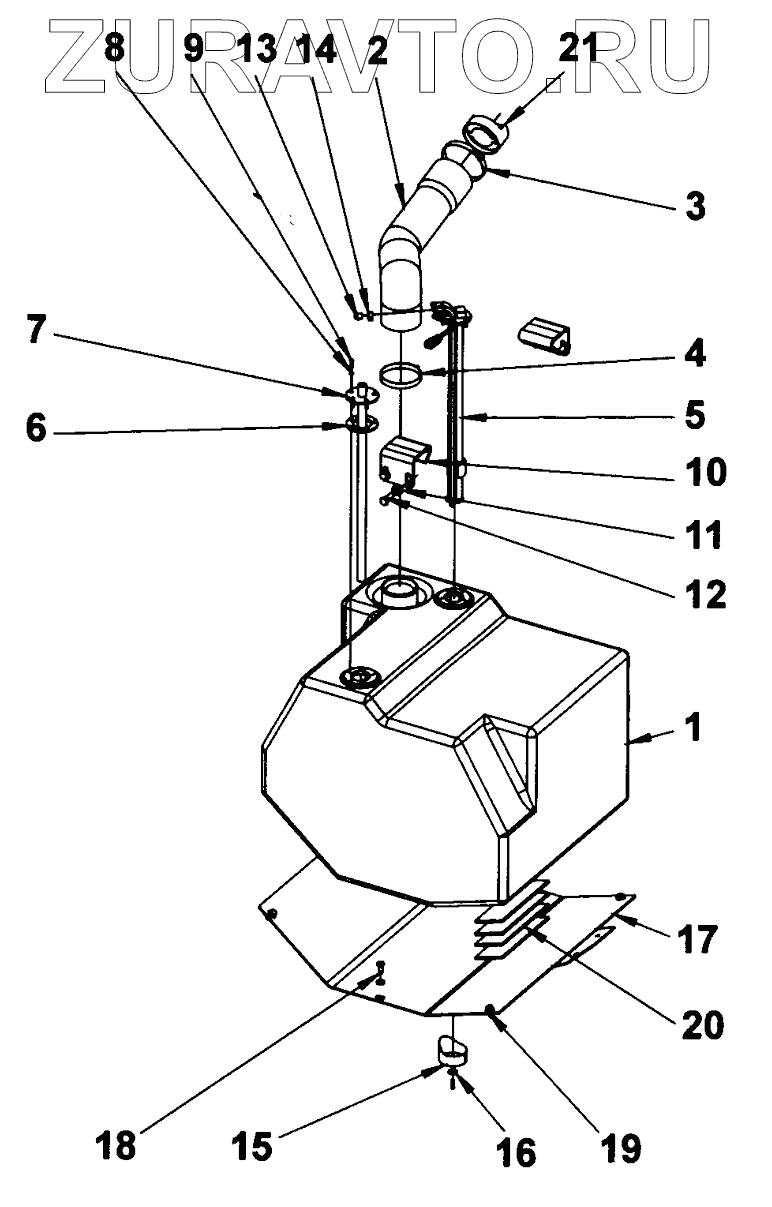 ZURAVTO.RU

8 9 13 14 2 21

3

7

4

6

5

10

11

12

1

17

20

18 15 16 19