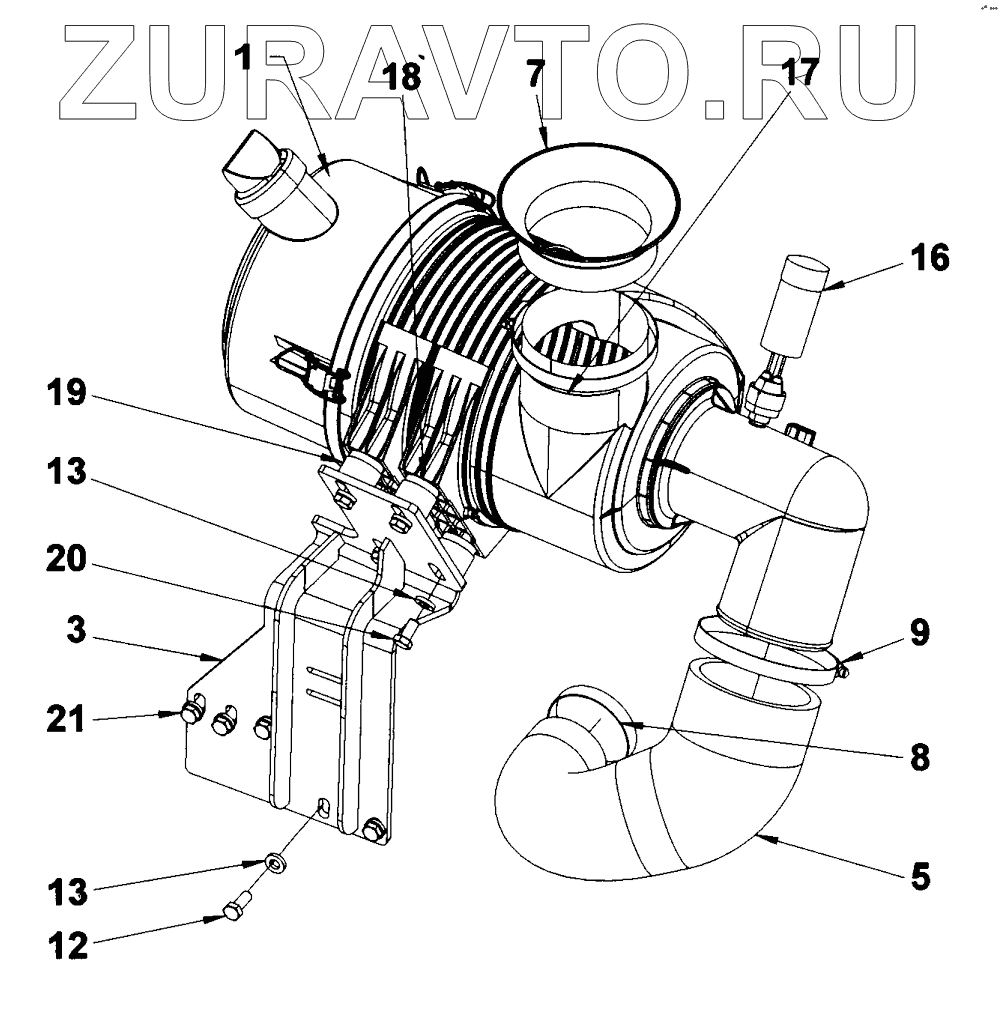 ZURAVTO.RU

1
18
7
17
16
19
13
20
3
21
9
8
5
13
12