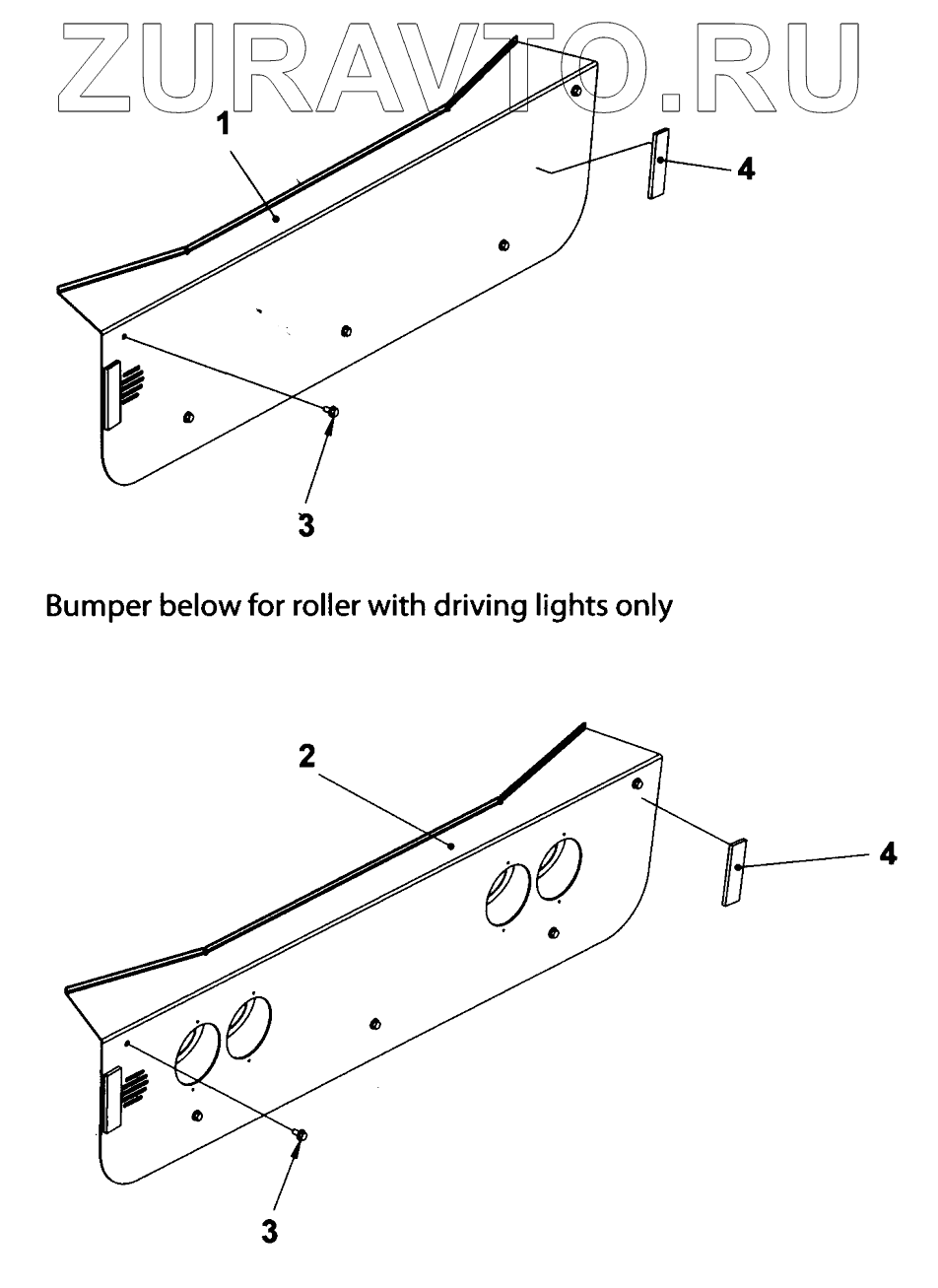 ZURAVTO.RU

1

4

3

Bumper below for roller with driving lights only

2

4

3