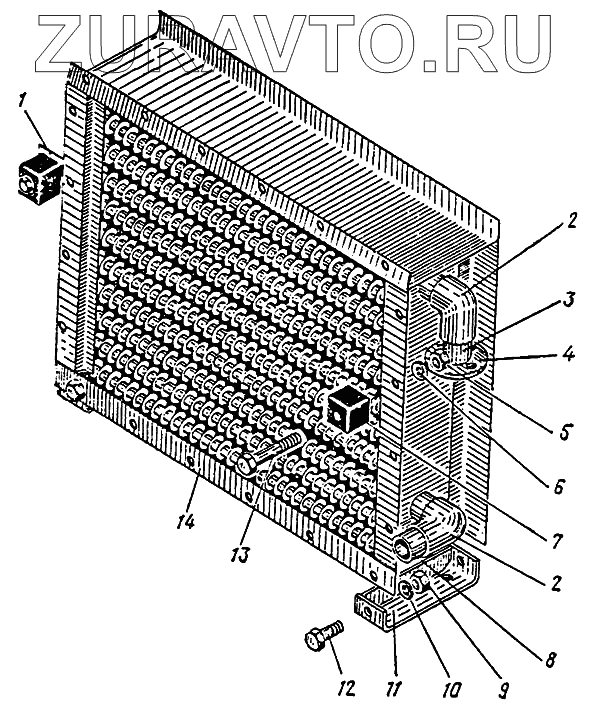 ZURAVTO.RU

1
2
3
4
5
6
7
2
8
9
10
11
12
13
14