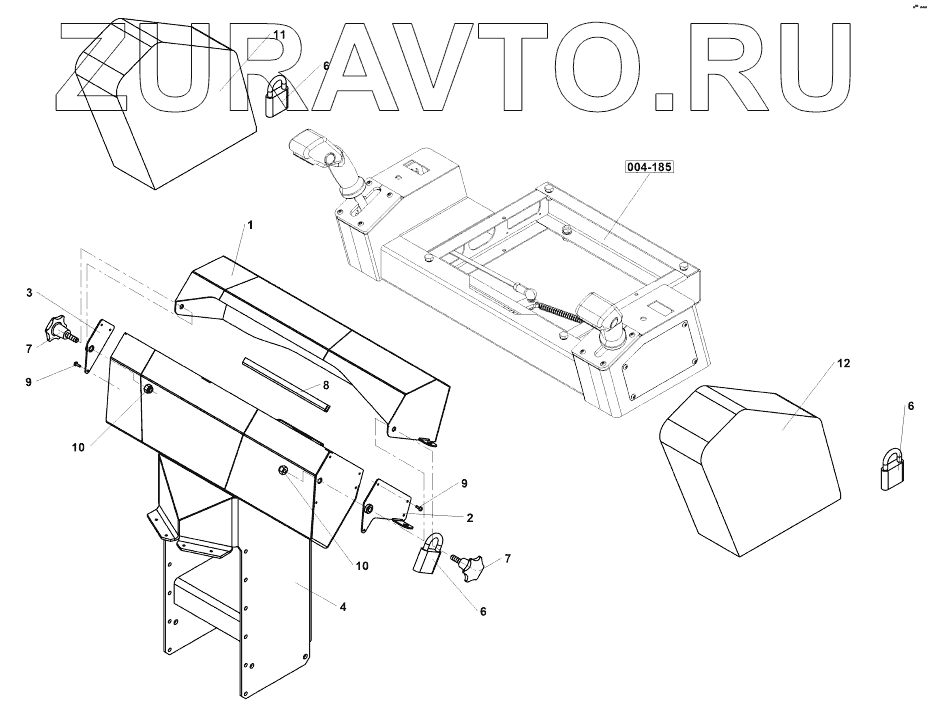 ZURAVTO.RU

11
6
004-185
1
3
7
9
8
10
12
6
9
2
10
7
6
4