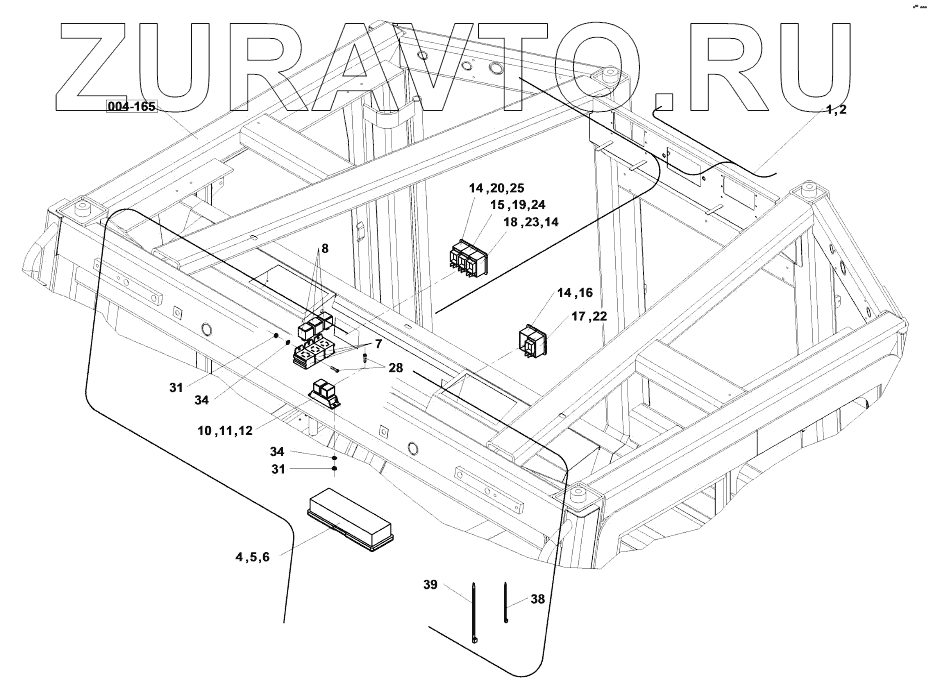 ZURAVTO.RU

004-165

1,2

14,20,25
15,19,24
18,23,14

8

14,16
17,22

7
28

31
34

10,11,12

34
31

4,5,6

39
38