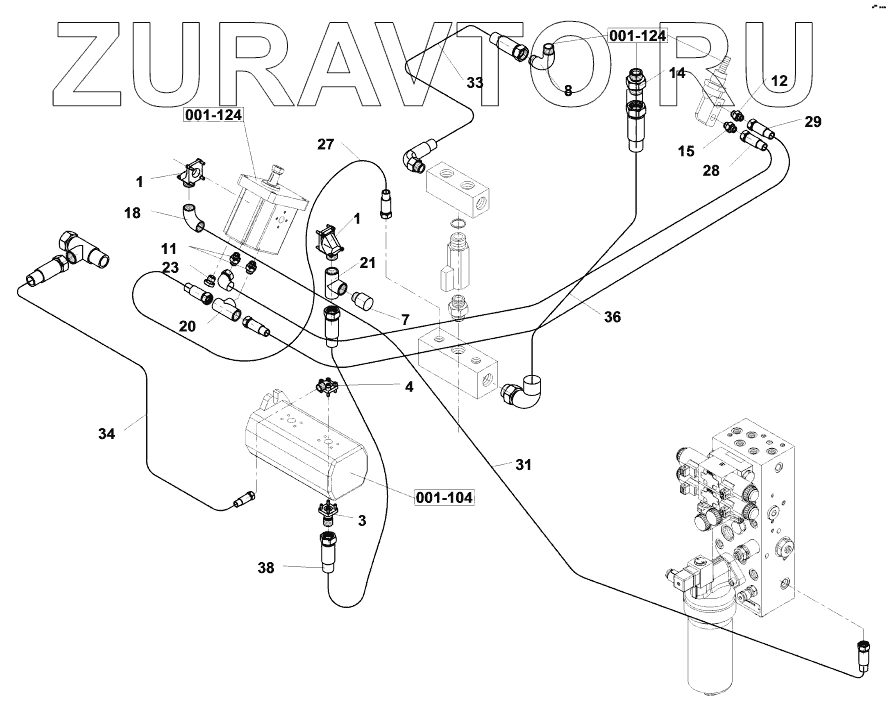 ZURAVTO.RU

001-124
33
8
14
12
29
15
28
001-124
27
1
18
1
11
21
23
7
20
36
4
34
31
001-104
3
38