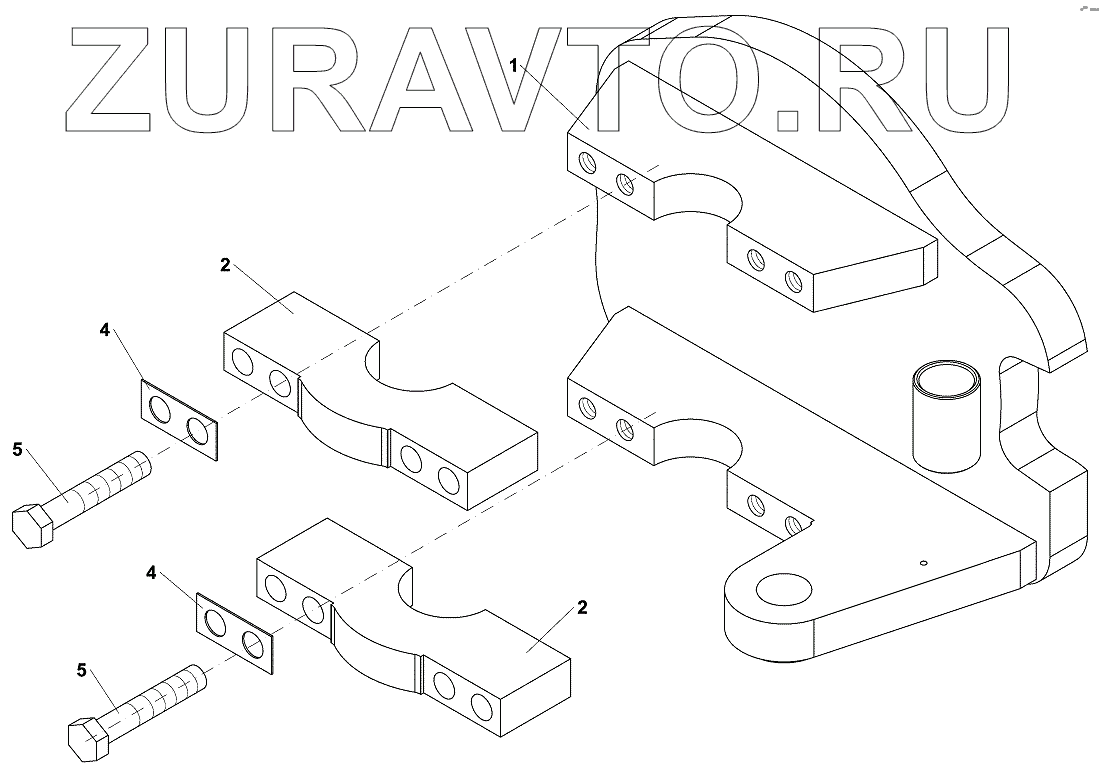 ZURAVTO.RU

1

2

4

5

4

2

5