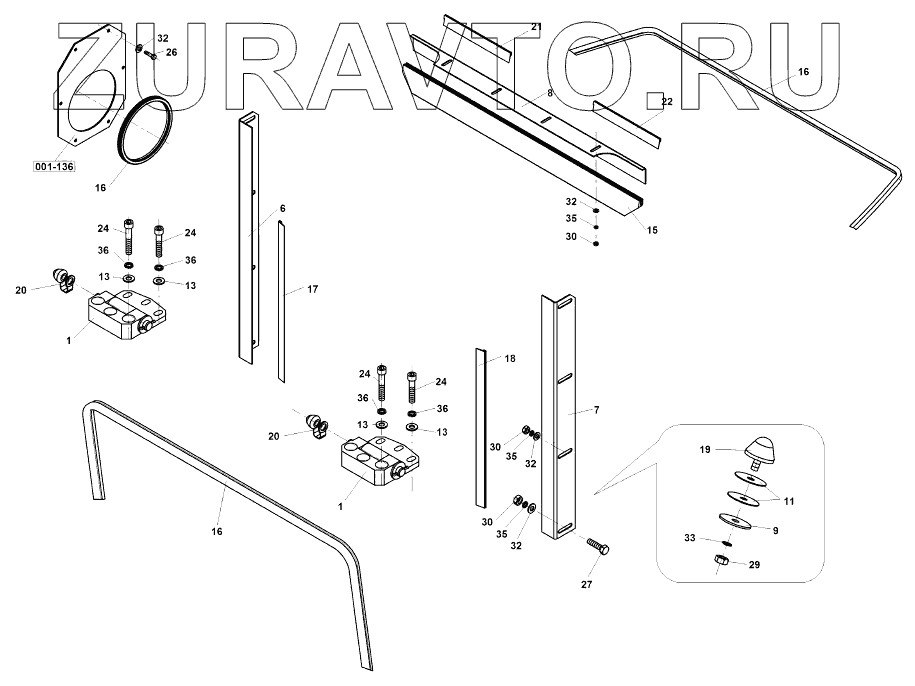 ZURAVTO.RU

32
26
001-136
16
21
8
22
16
32
35
30
15
6
17
24
24
36
36
13
13
20
1
18
7
24
24
36
36
13
13
20
1
30
35
32
30
35
32
27
16
19
11
9
33
29