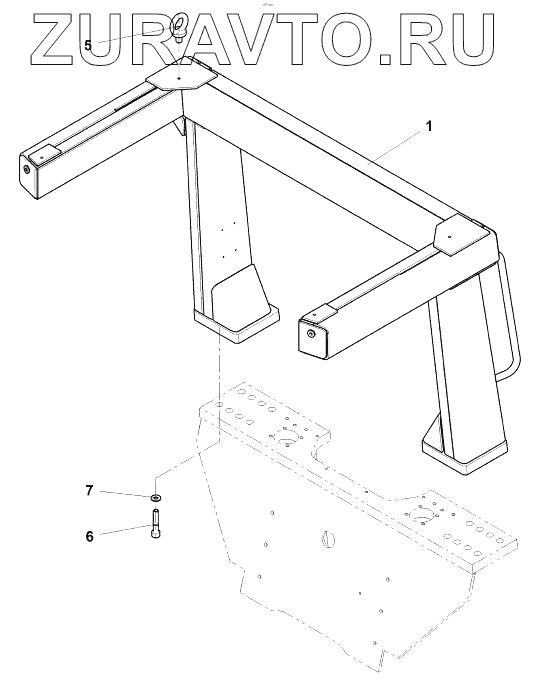 ZURAVTO.RU

5

1

7

6