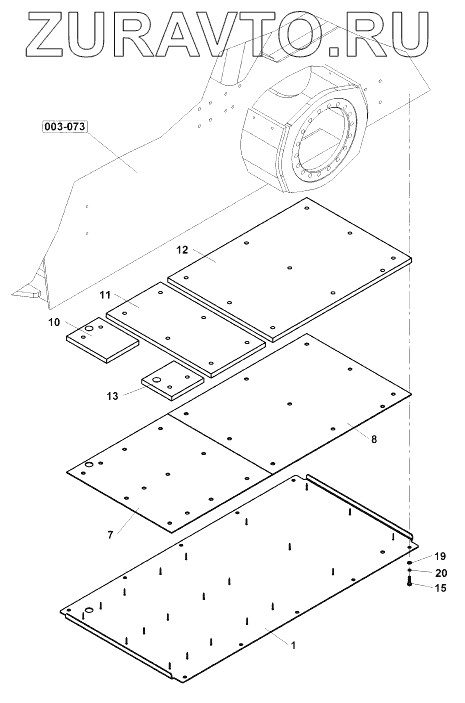 ZURAVTO.RU

003-073

12

11

10

13

8

7

19

20

15

1