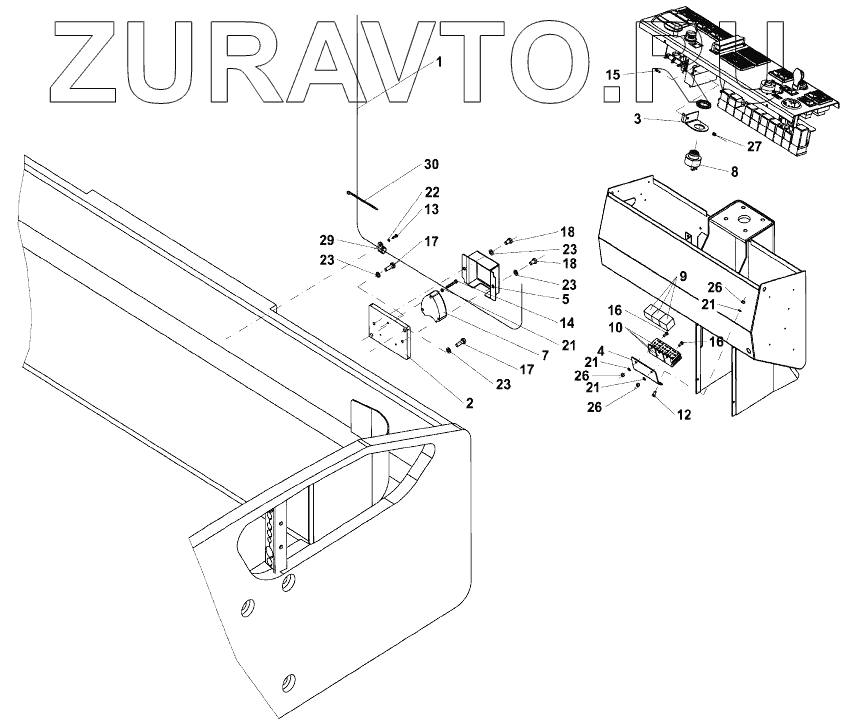 ZURAVTO.RU

1
15
3
27
8
30
22
13
29
17
23
18
23
18
23
5
14
21
7
17
23
2
9
26
21
16
10
16
4
21
26
21
26
12