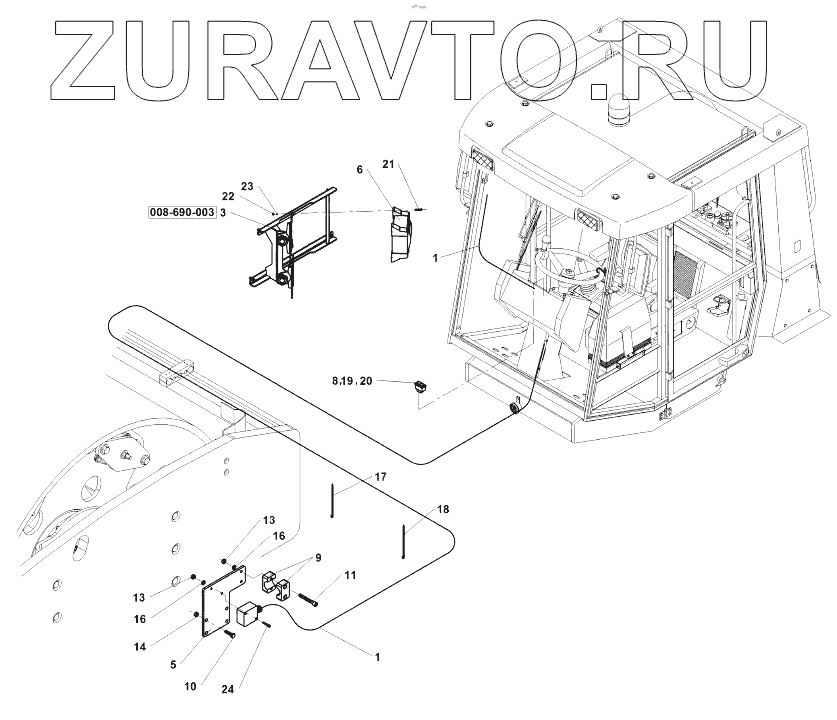 ZURAVTO.RU

23
22
008-690-003 3
6
21
1
8,19,20
17
18
13
16
9
11
13
16
14
5
10
24
1