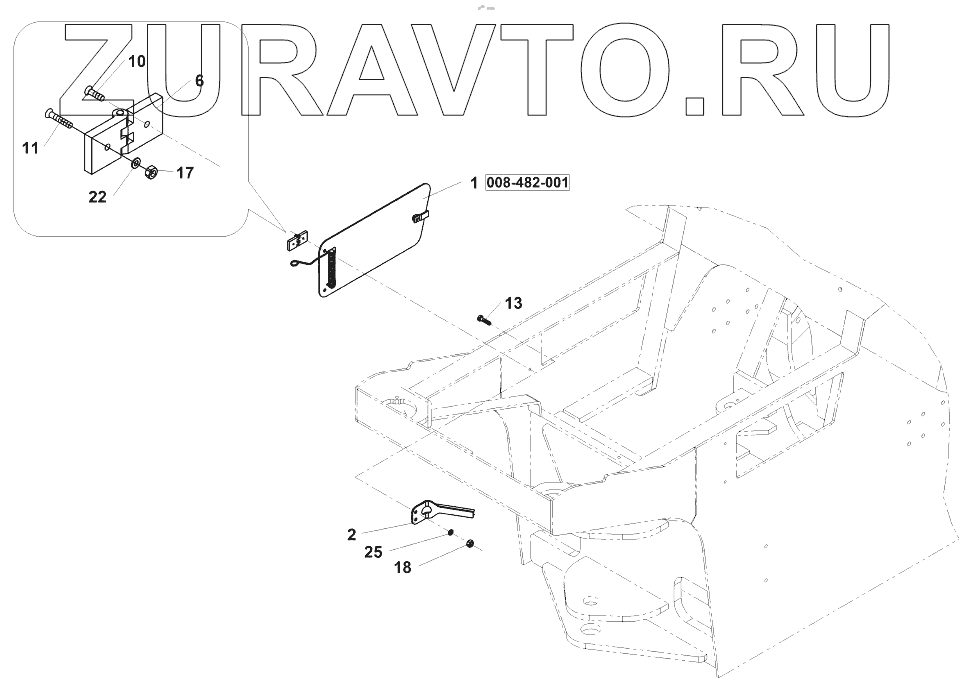 ZURAVTO.RU

10
6
11
17
22
1 008-482-001
13
2
25
18