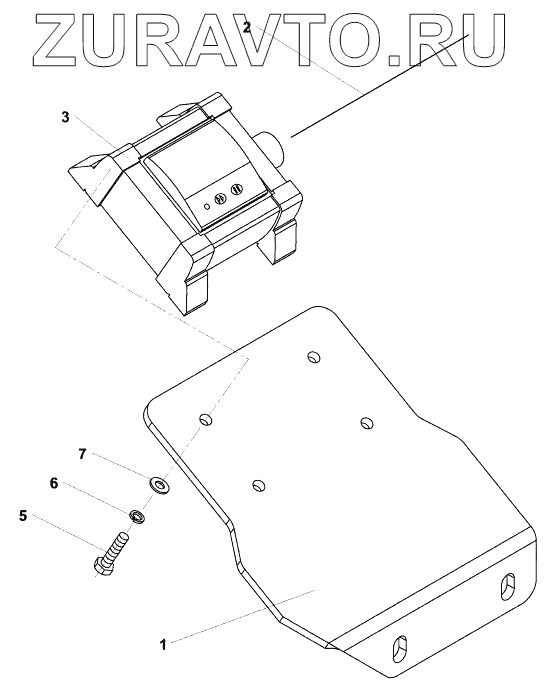 ZURAVTO.RU
2
3
7
6
5
1