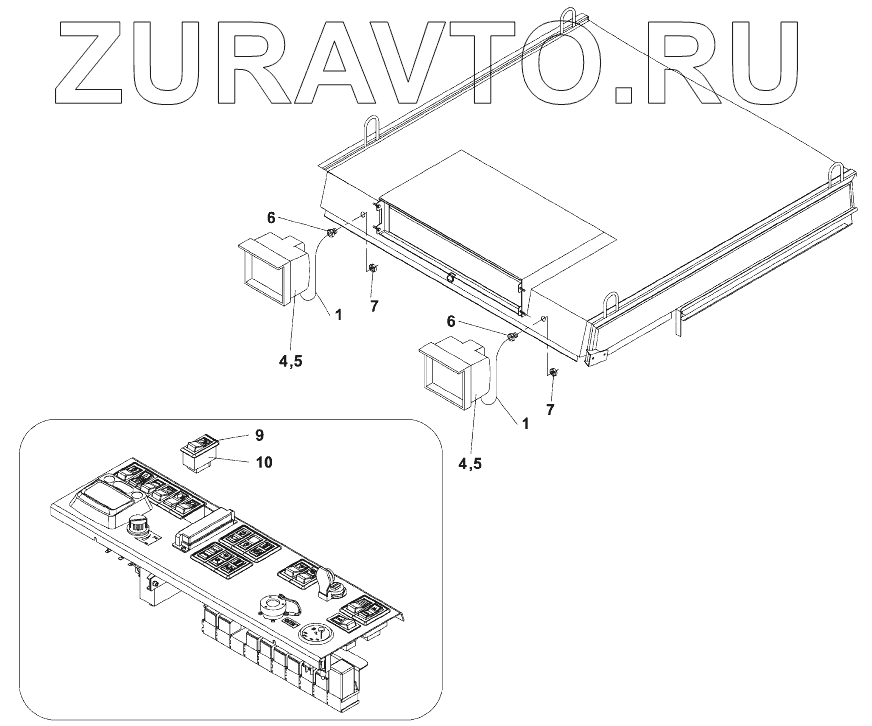 ZURAVTO.RU

6
7
1
4,5
6
7
1
4,5
9
10