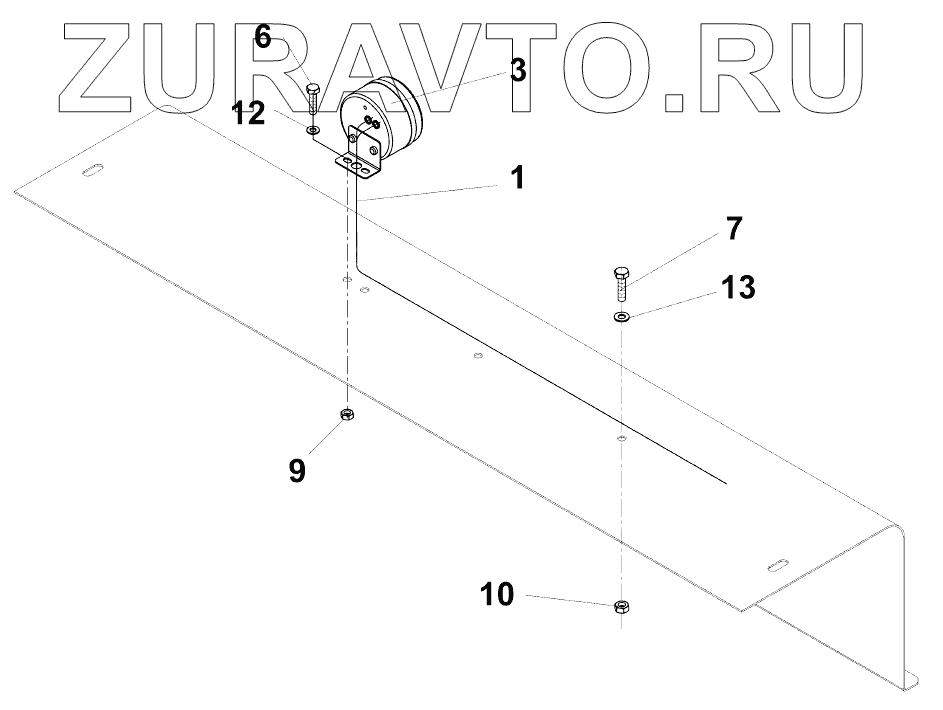 ZURAVTO.RU

6
3
12
1
7
13
9
10