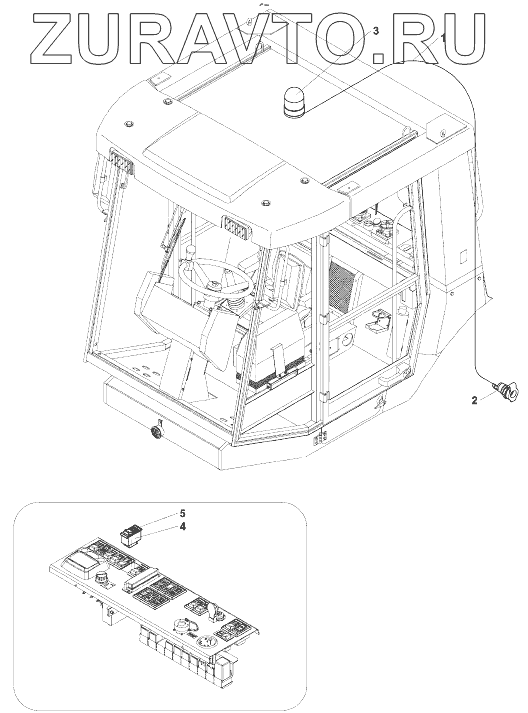 ZURAVTO.RU

3
1
2
5
4