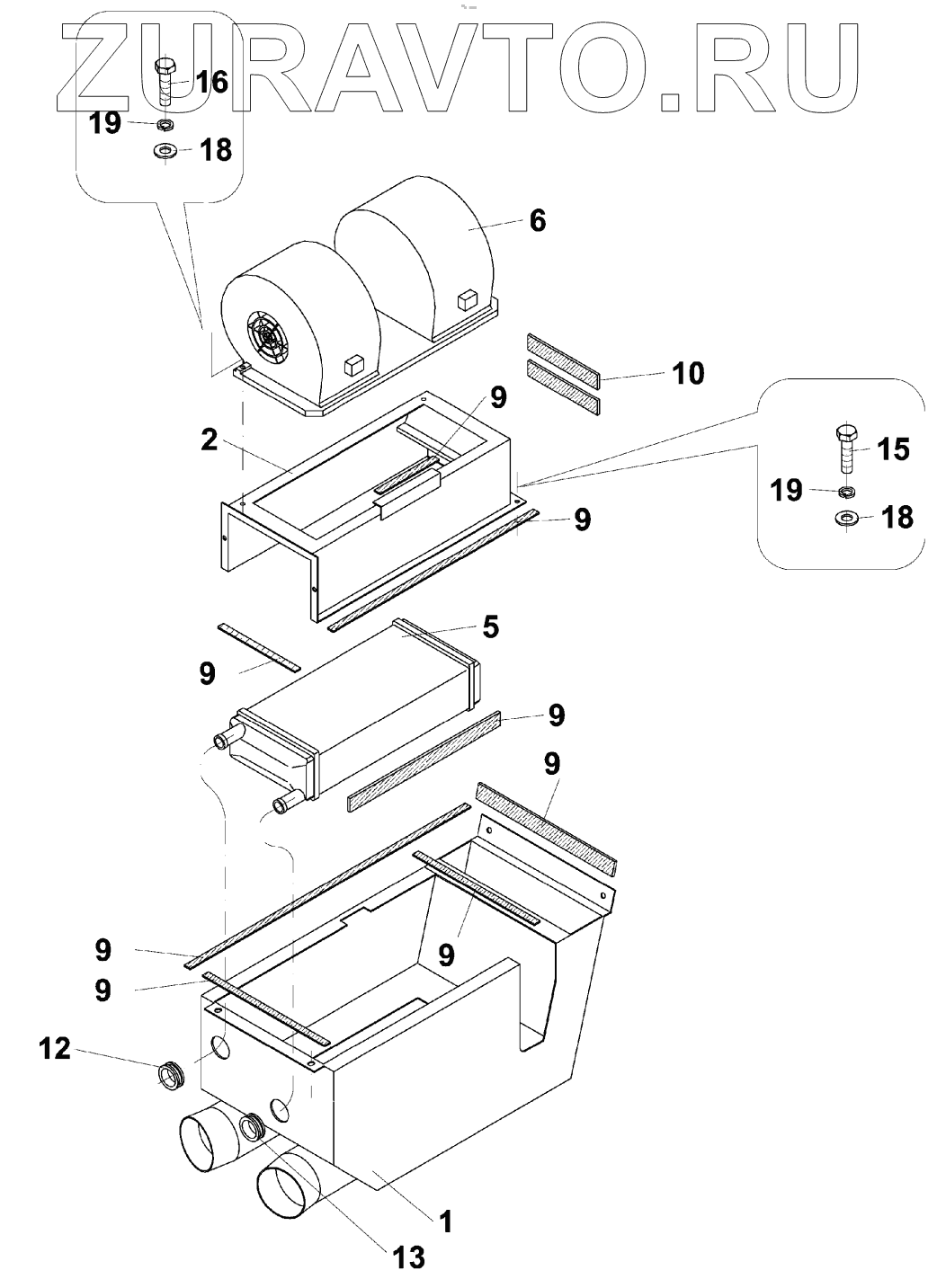 ZURAVTO.RU

16
19
18
6
10
9
2
15
19
18
9
5
9
9
9
9
9
9
12
1
13