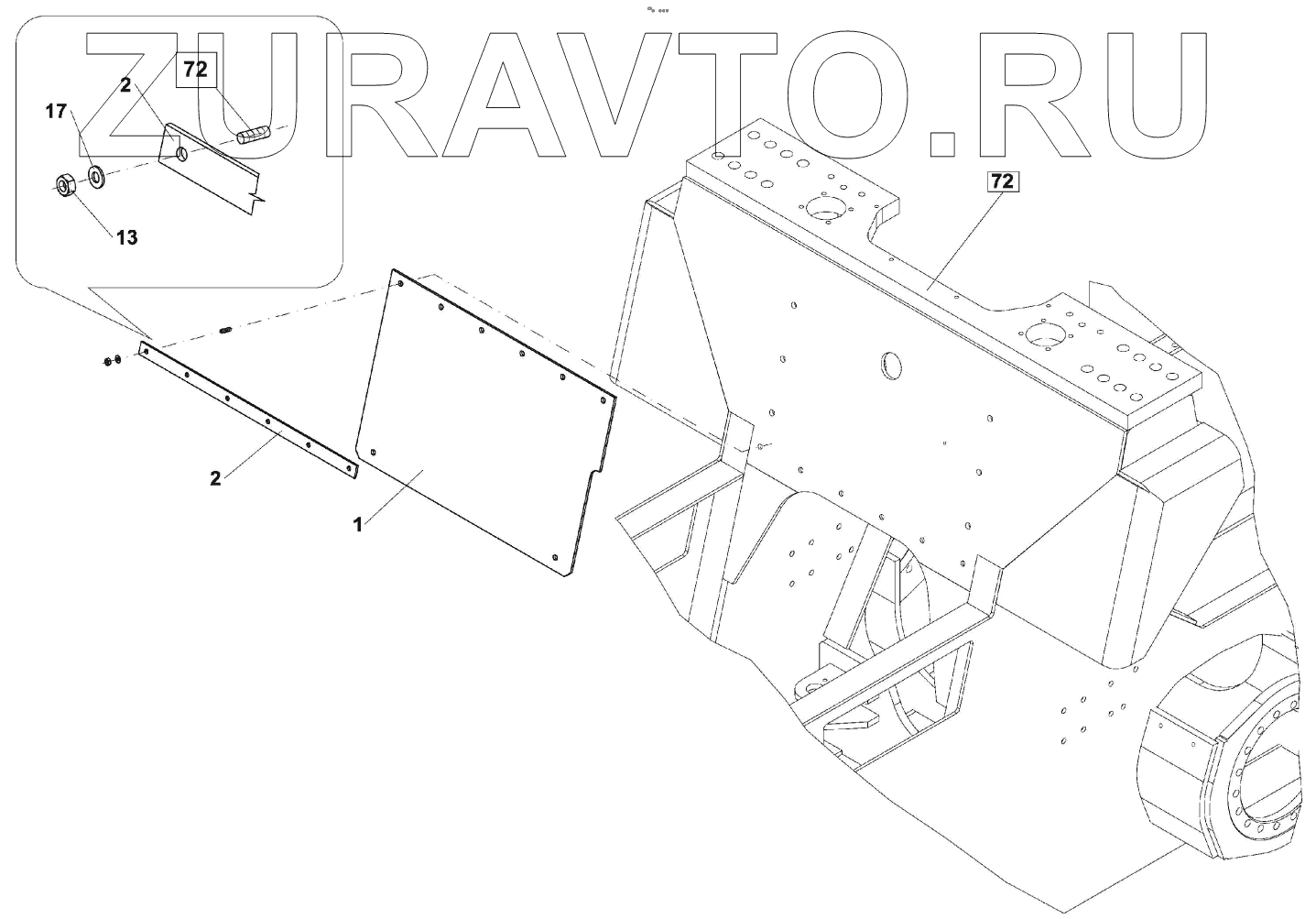 ZURAVTO.RU

72
2
17
13
72
2
1