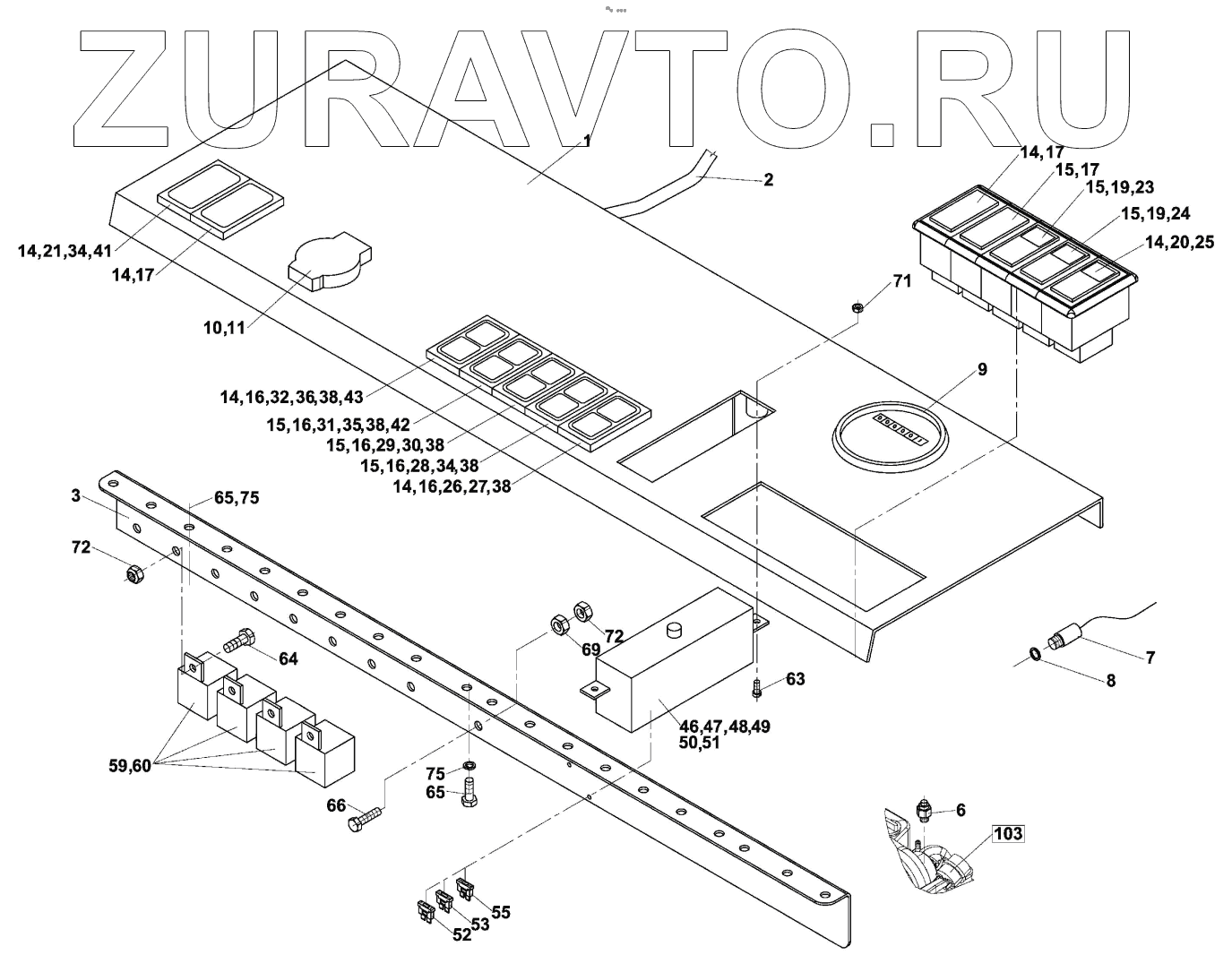 ZURAVTO.RU

1
2
14,17
15,17
15,19,23
15,19,24
14,20,25
14,21,34,41
14,17
10,11
71
9
14,16,32,36,38,43
15,16,31,35,38,42
15,16,29,30,38
15,16,28,34,38
14,16,26,27,38
3
65,75
72
64
69
72
63
7
8
46,47,48,49
50,51
59,60
75
65
66
6
103
55
53
52