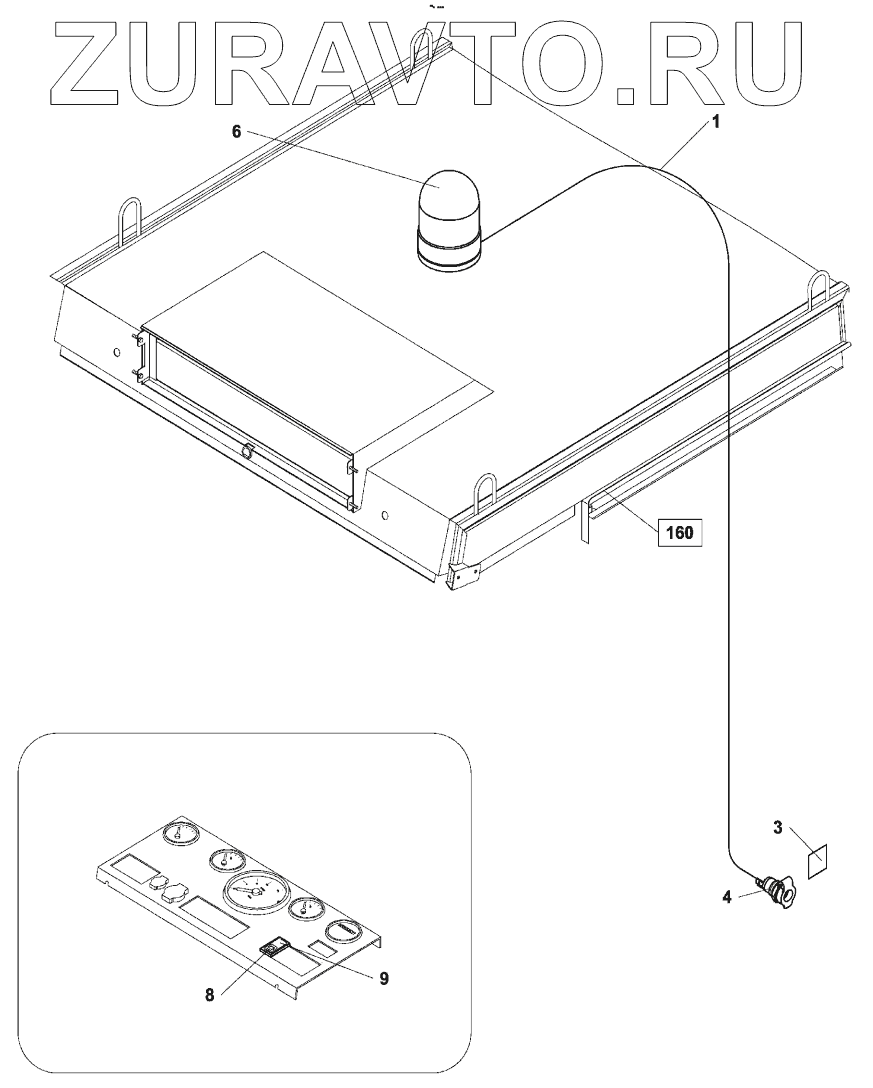 ZURAVTO.RU

6

1

160

3

4

8

9