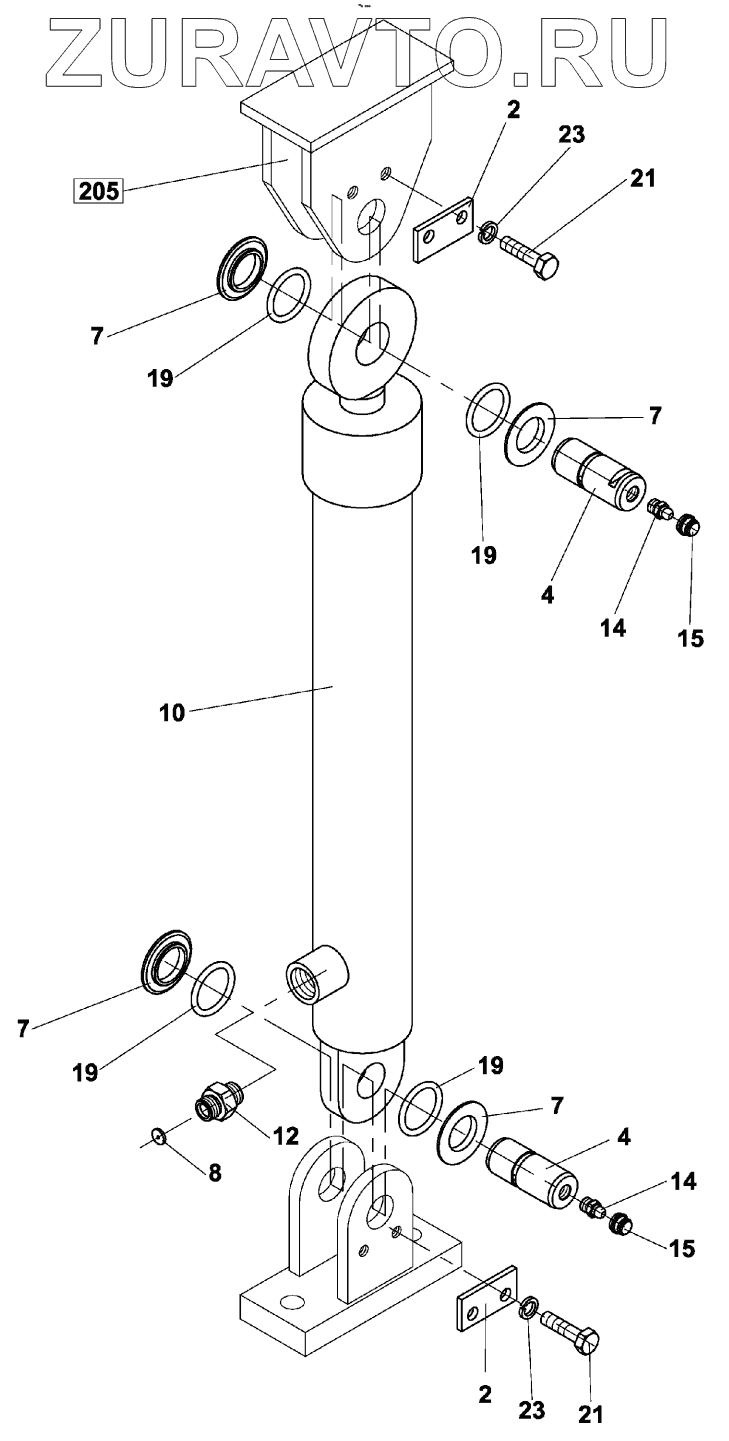 ZURAVTO.RU

205
2
23
21
7
19
7
19
4
14
15
10
7
19
19
7
4
12
8
14
15
2
23
21