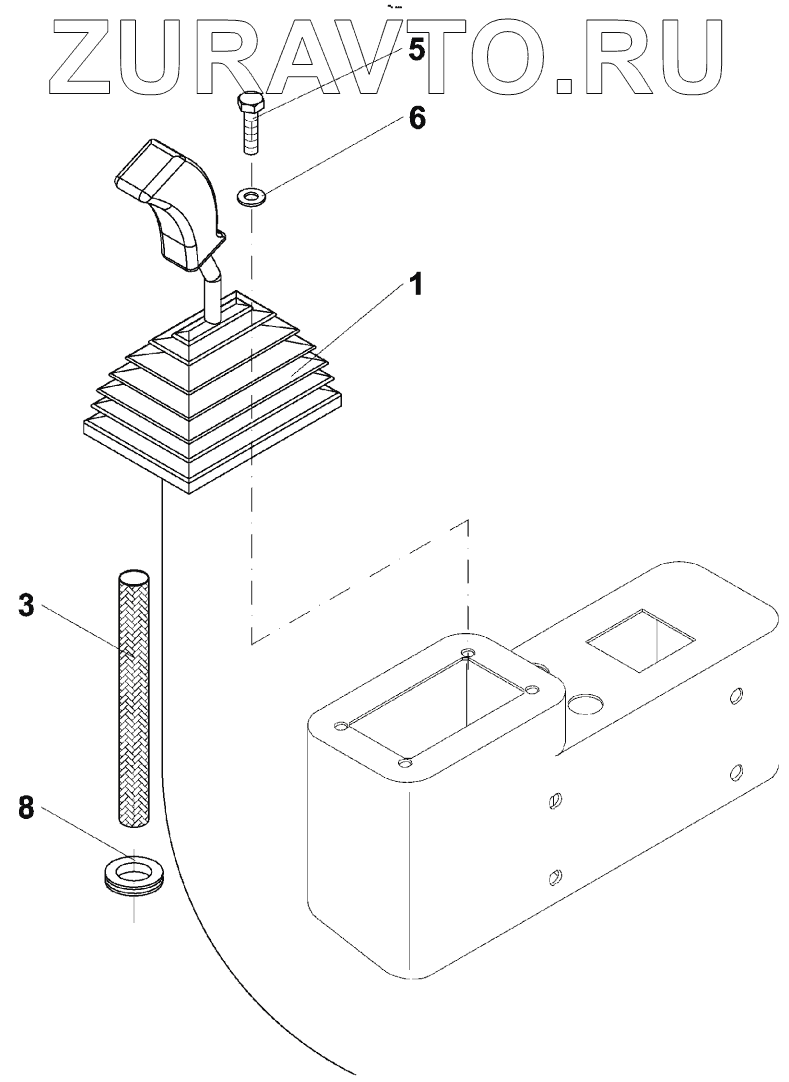 ZURAVTO.RU
5
6
1
3
8