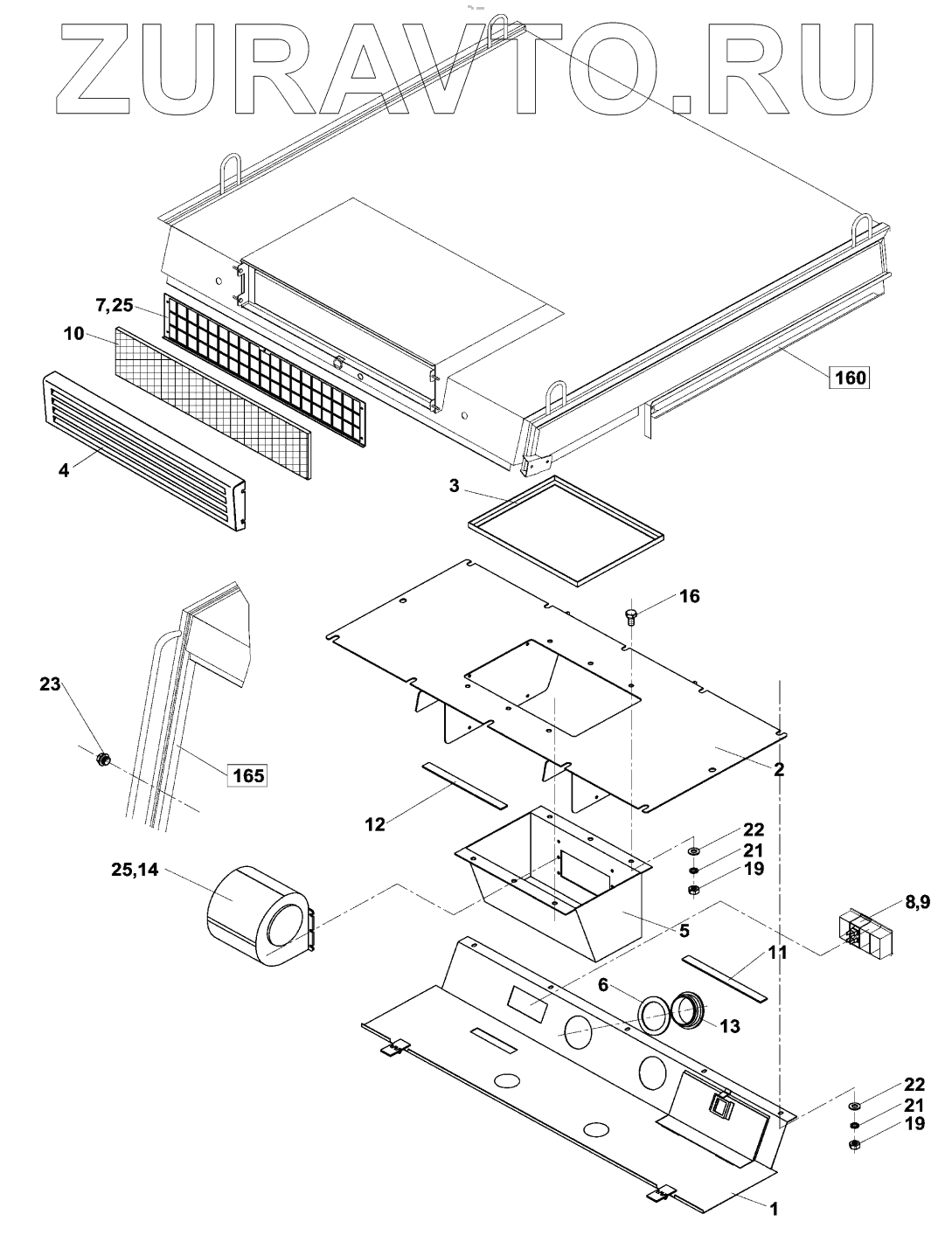 ZURAVTO.RU

7,25
10
4
160
3
16
23
165
2
12
22
21
19
25,14
5
8,9
11
6
13
22
21
19
1