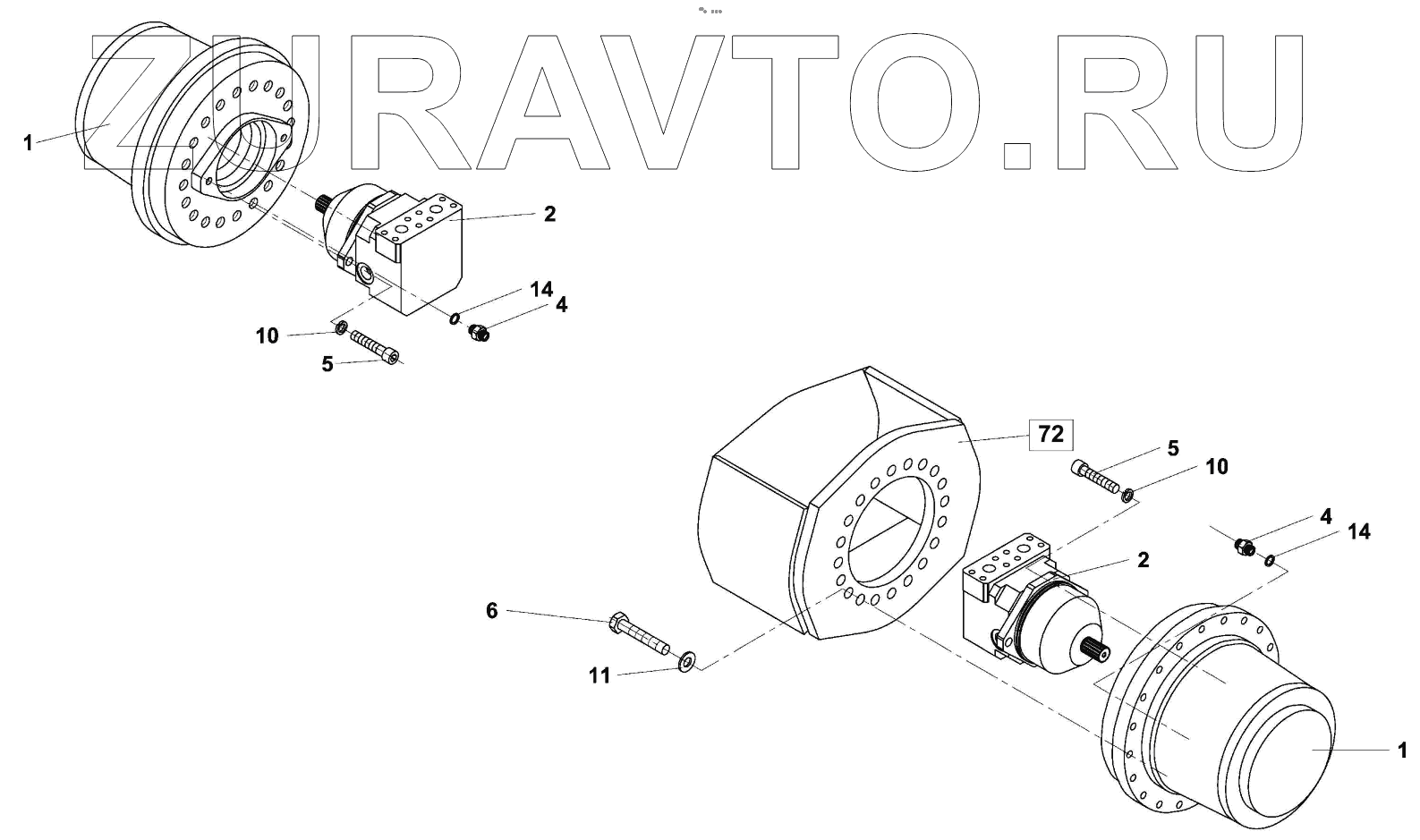 ZURAVTO.RU

1
2
14
4
10
5
72
5
10
4
14
2
6
11
1