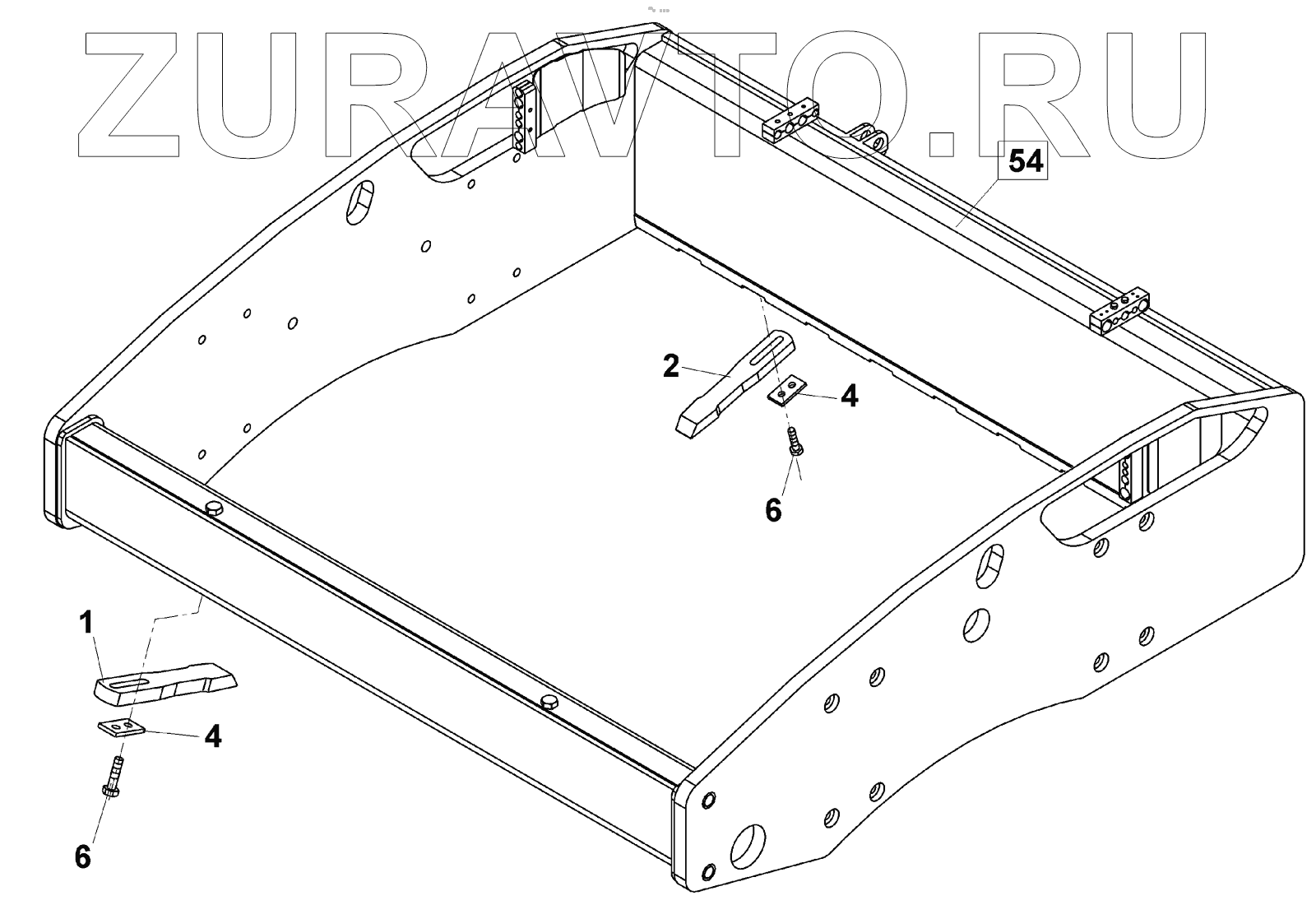 ZURAVTO.RU

54

2

4

6

1

4

6