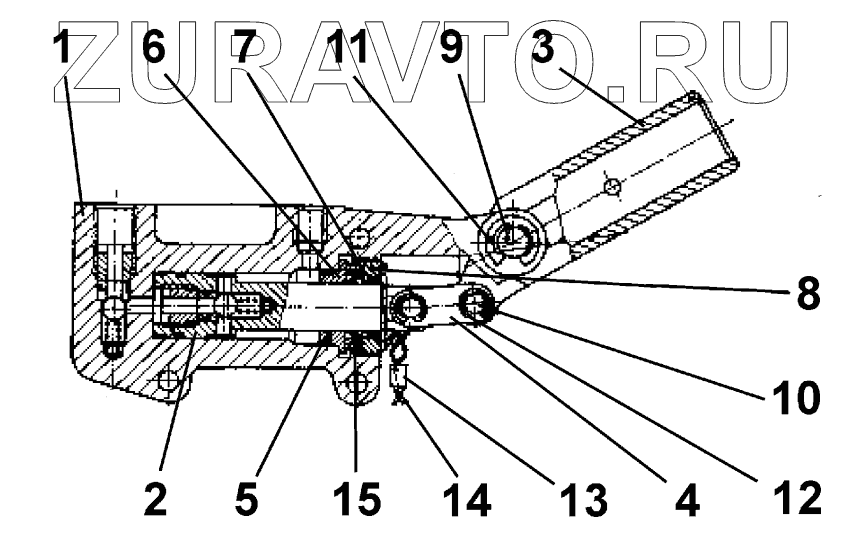 ZURAVTO.RU

1 6 7 11 9 3

8

10

2 5 15 14 13 4 12