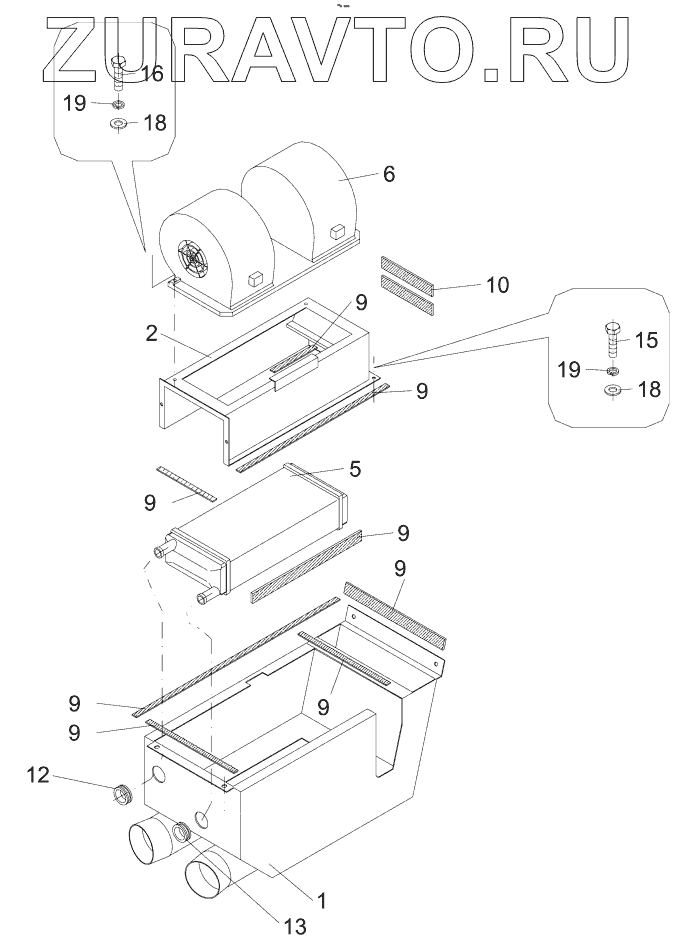 ZURAVTO.RU

16
19
18
6
10
9
2
15
19
18
9
5
9
9
9
9
9
9
12
1
13