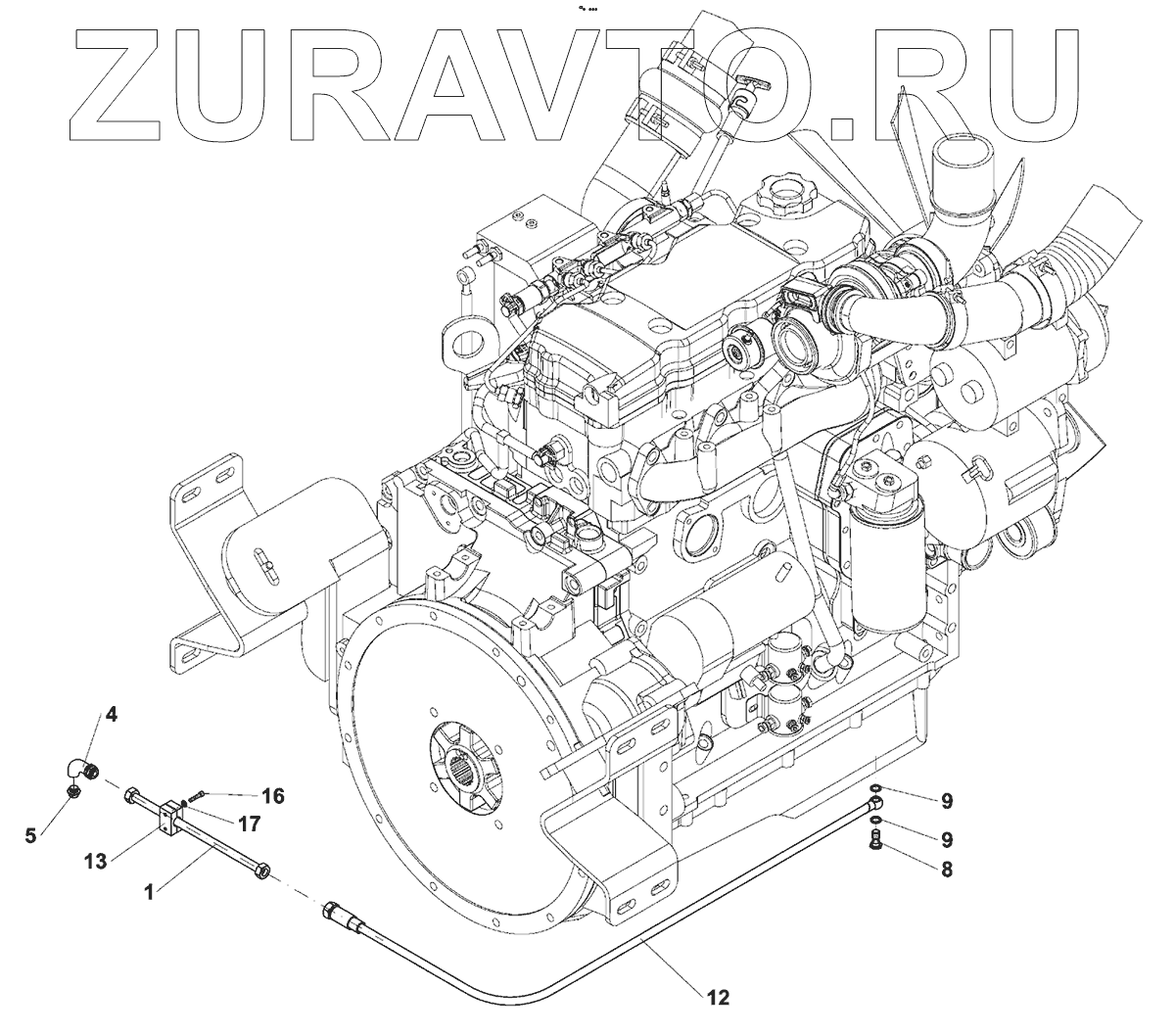 ZURAVTO.RU

4
5
16
17
13
1
9
9
8
12