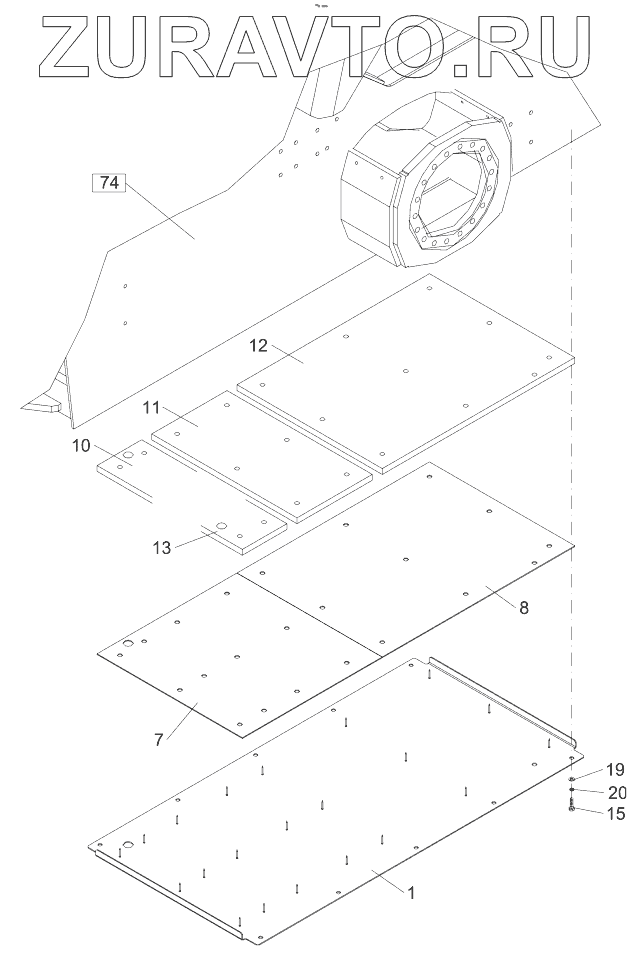 ZURAVTO.RU

74

12

11

10

13

8

7

19

20

15

1