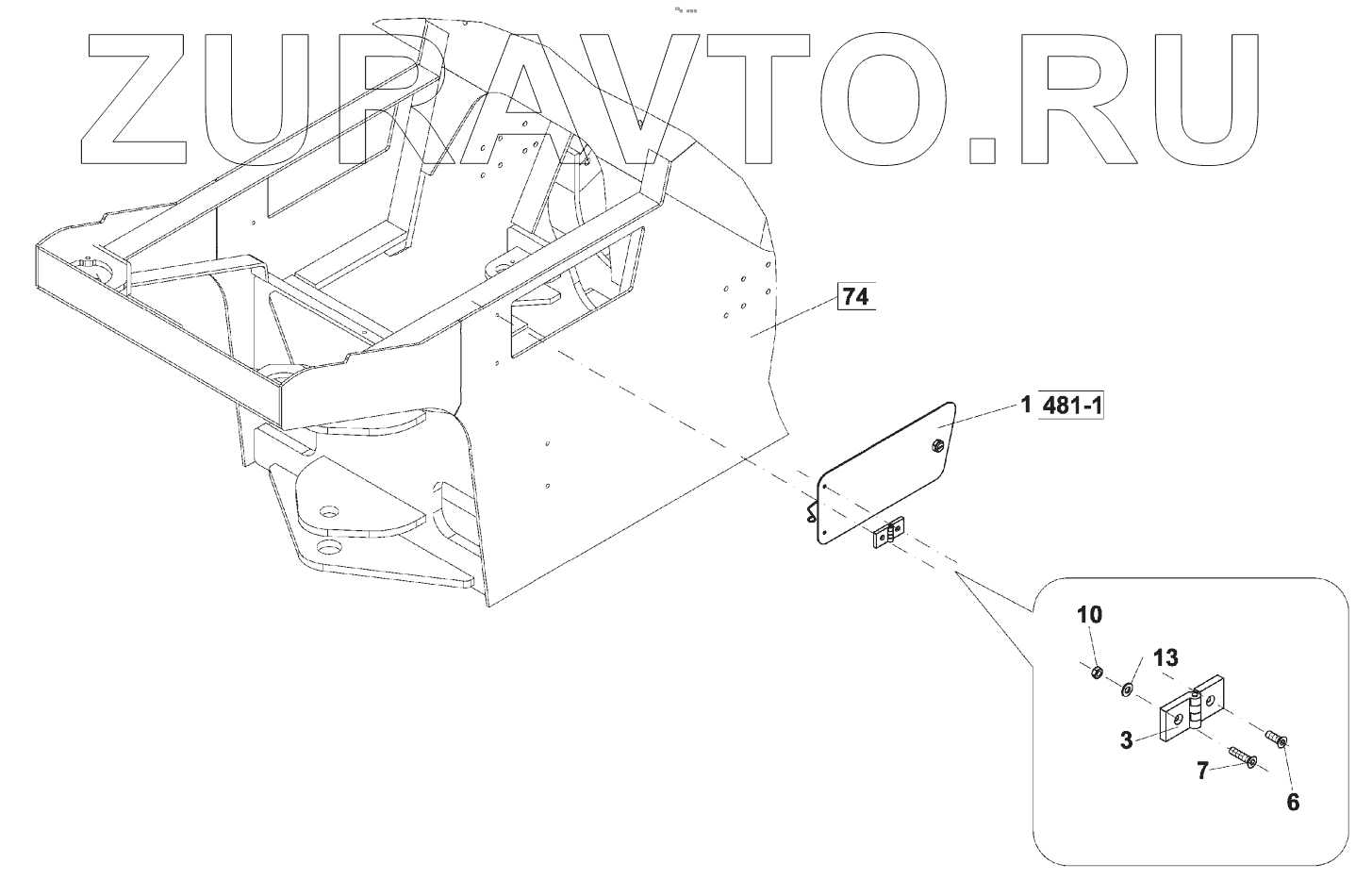 ZURAVTO.RU

74

1 481-1

10

13

3

7

6