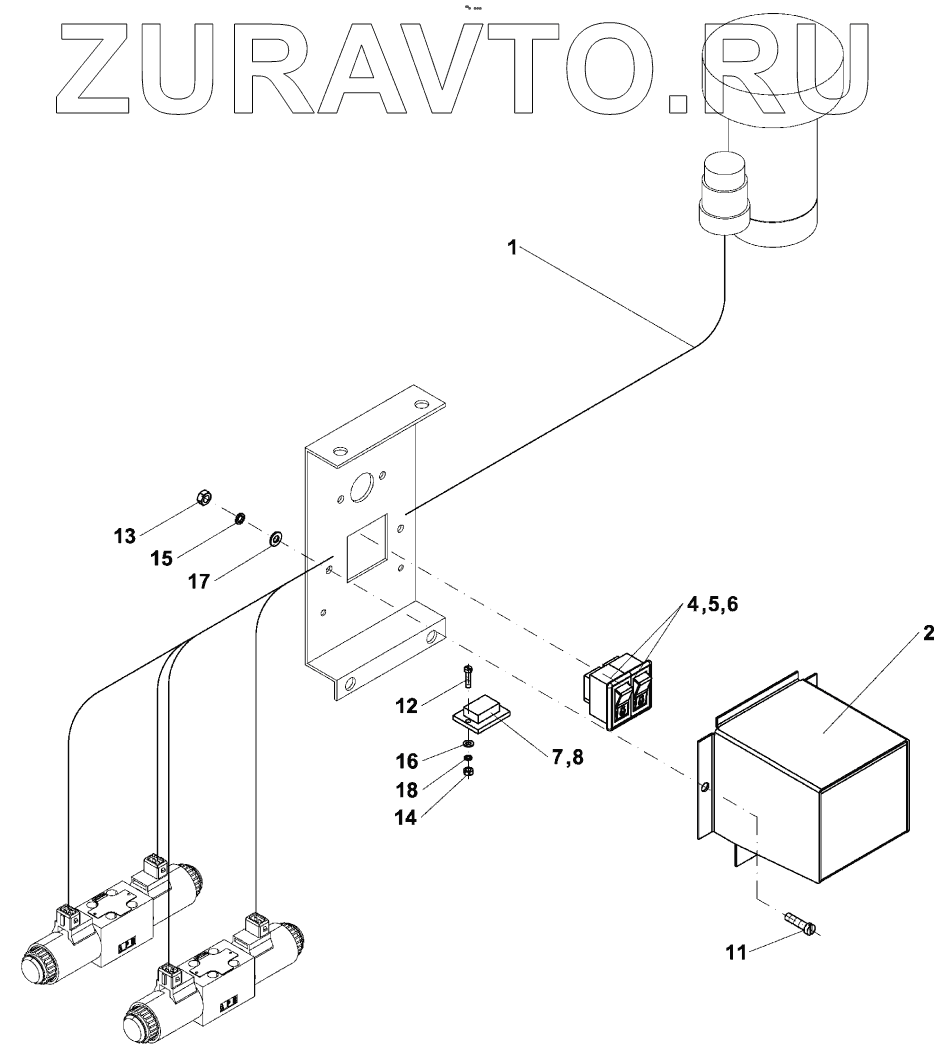 ZURAVTO.RU

1

13
15
17

4,5,6

2

12

7,8

16
18
14

11