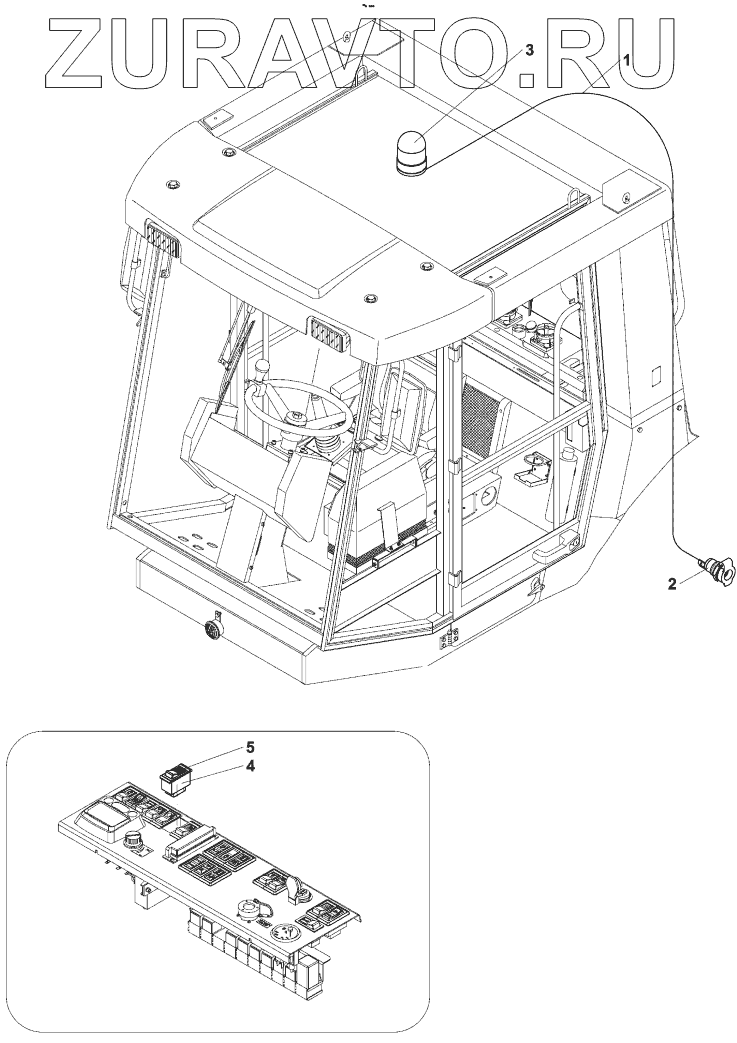 ZURAVTO.RU

3
1
2
5
4