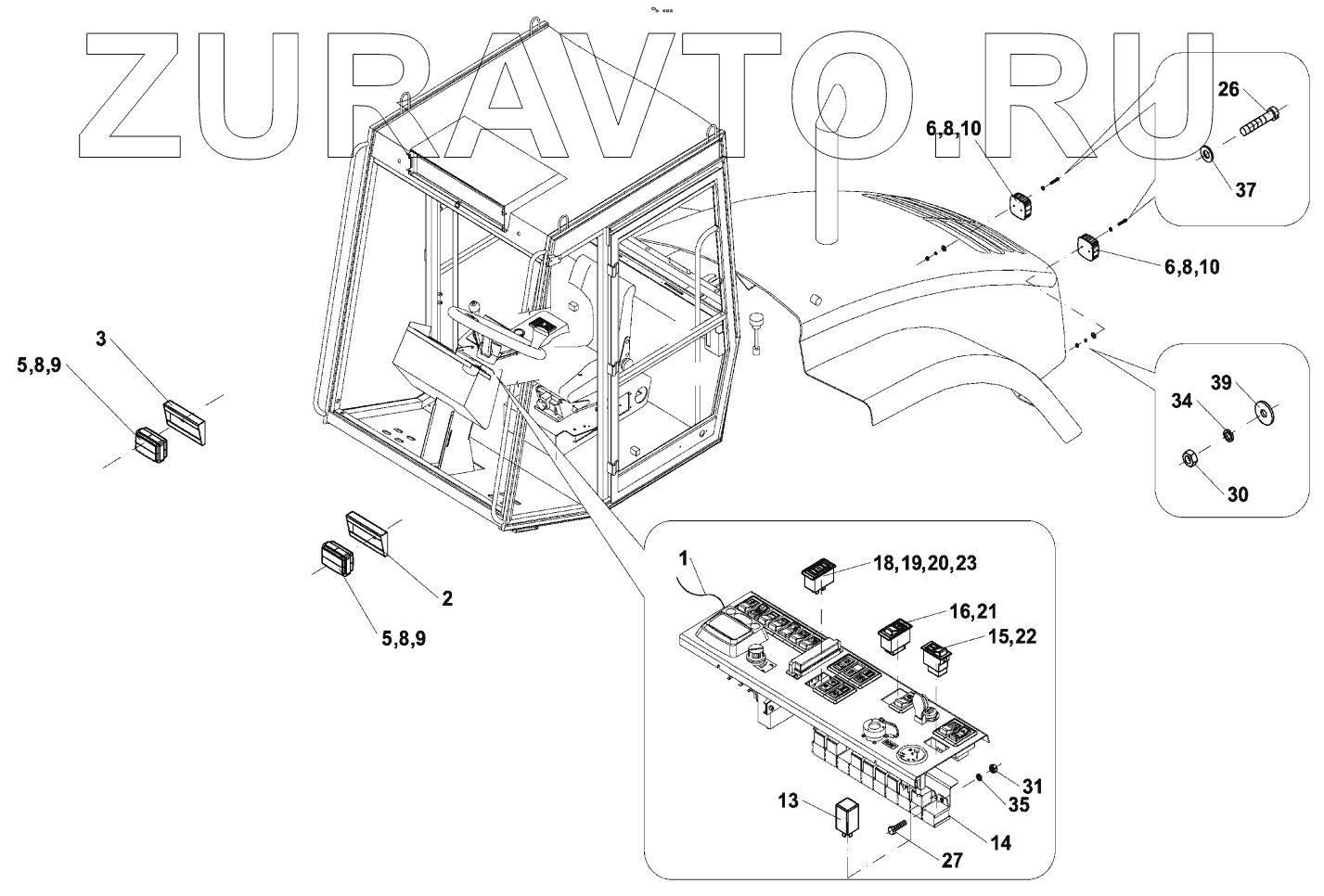 ZURAVTO.RU

26
6,8,10
37
6,8,10
3
5,8,9
39
34
30
2
5,8,9
1
18,19,20,23
16,21
15,22
31
35
13
14
27