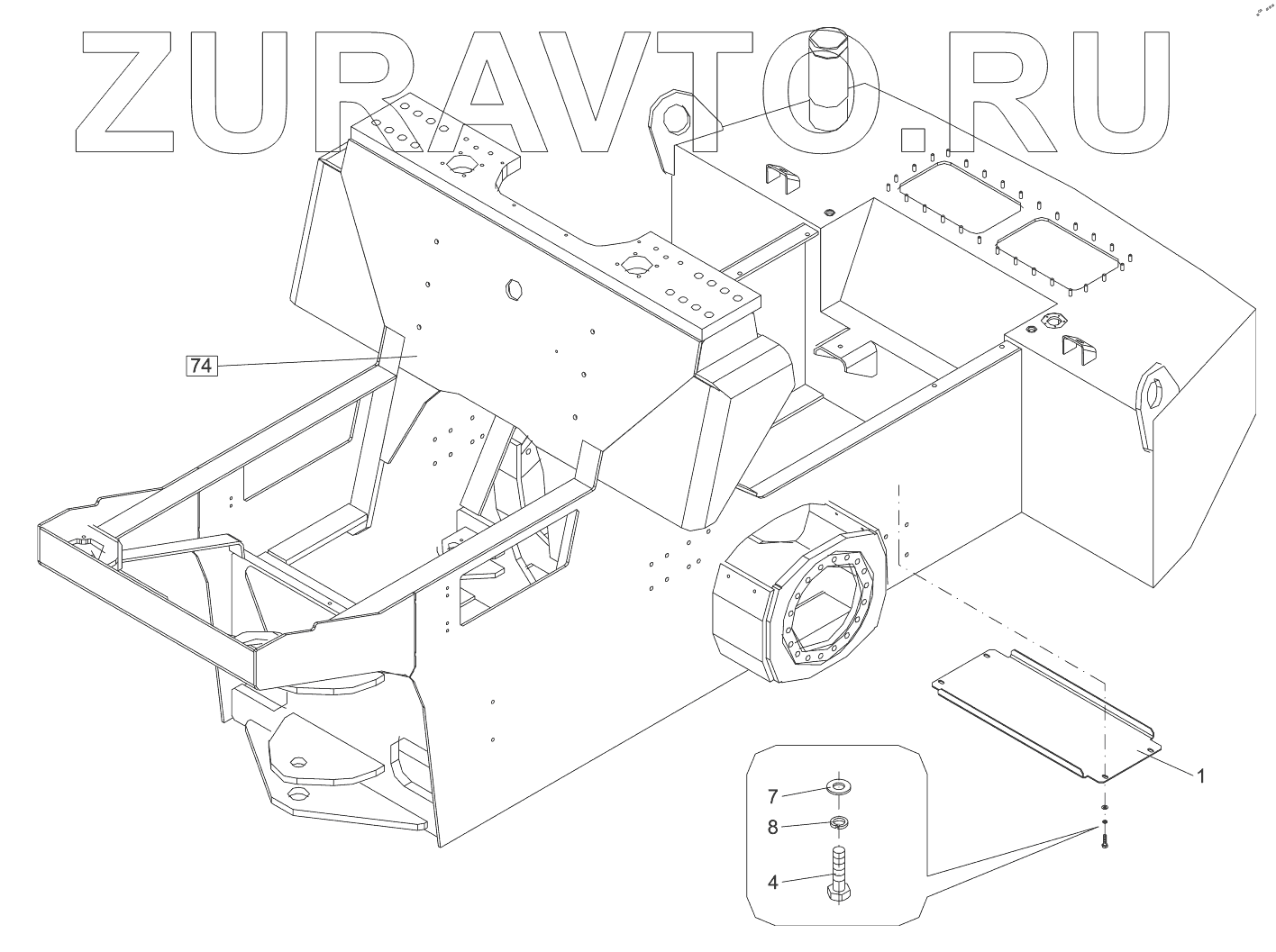 ZURAVTO.RU

74

1

7

8

4