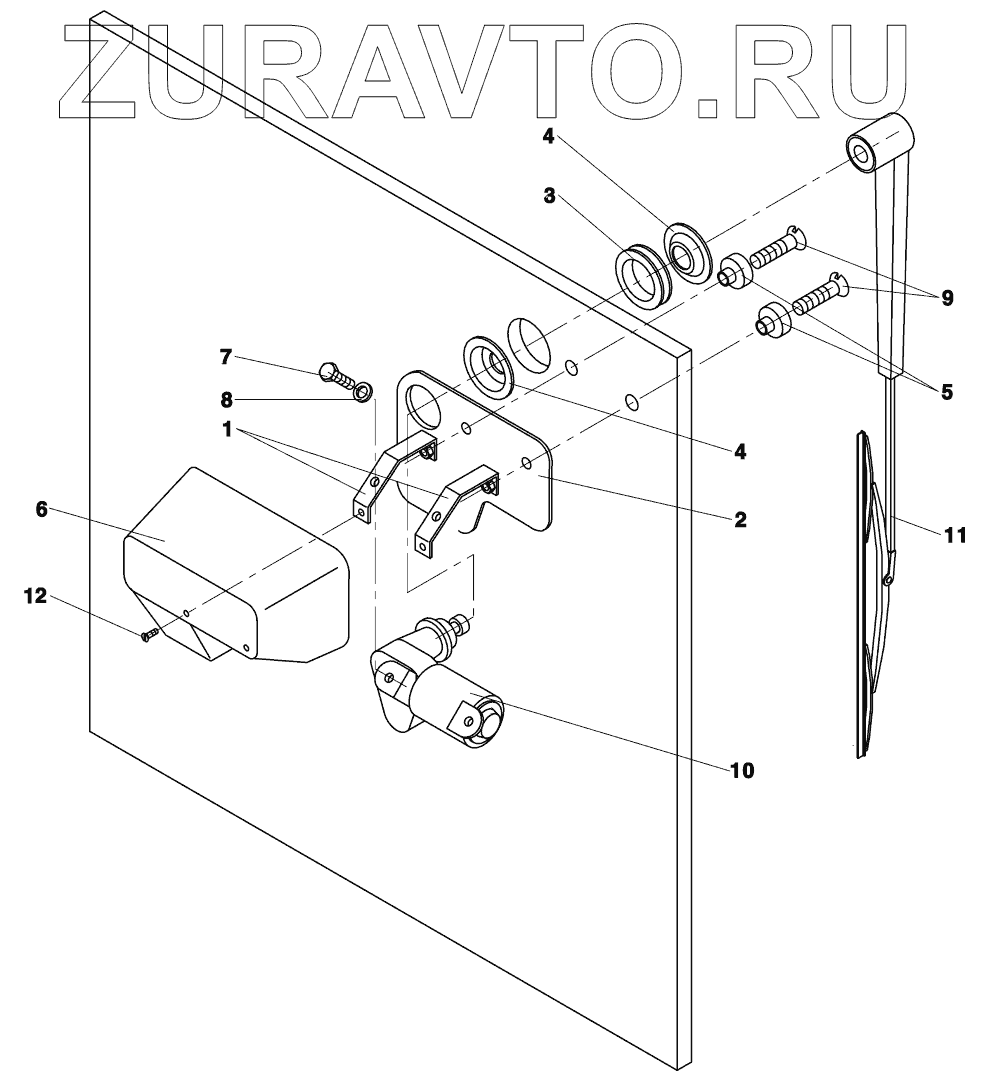 ZURAVTO.RU

4
3
9
5
7
8
1
4
2
6
11
12
10