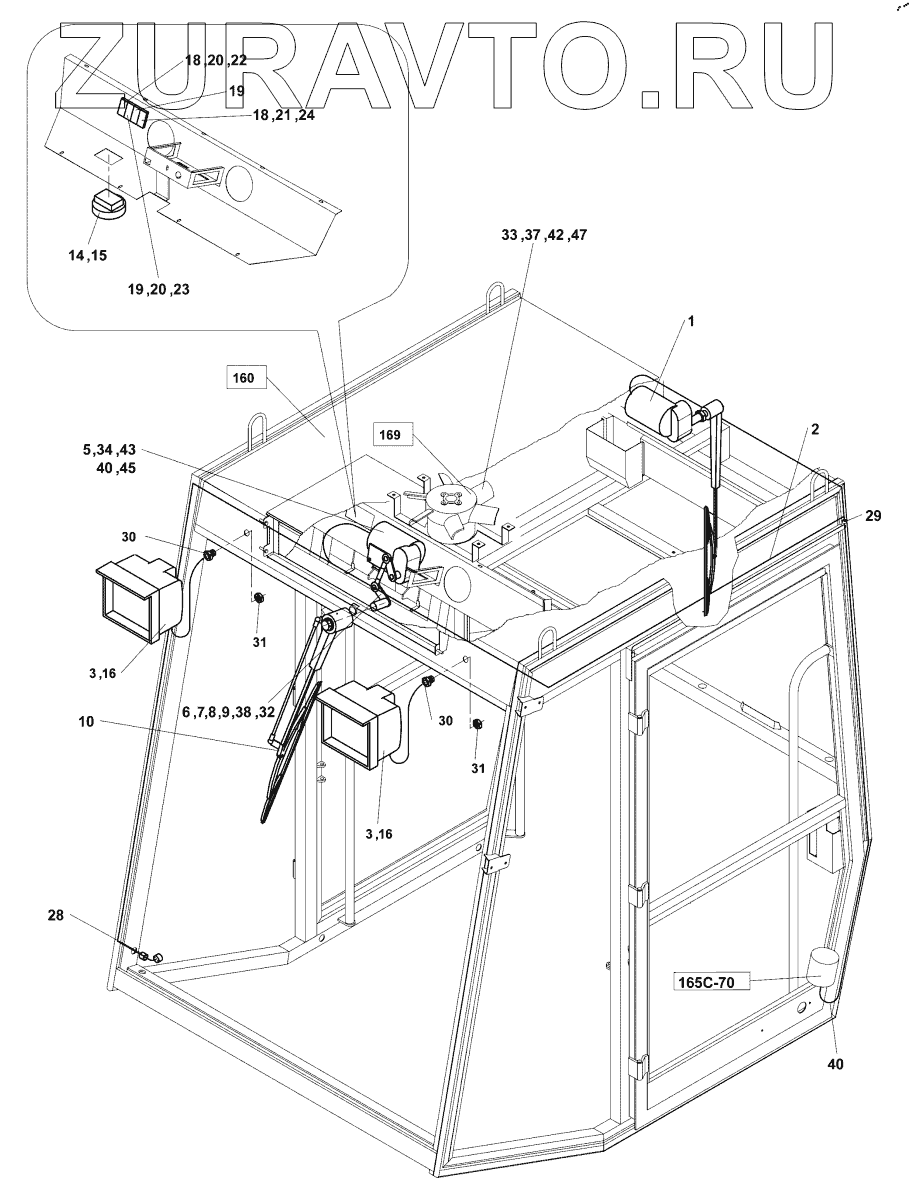 ZURAVTO.RU

18 ,20 ,22
19
18 ,21 ,24
14 ,15
19 ,20 ,23
33 ,37 ,42 ,47
1
160
169
2
5 ,34 ,43
40 ,45
29
30
31
3 ,16
6 ,7 ,8 ,9 ,38 ,32
10
30
31
3 ,16
28
165C-70
40