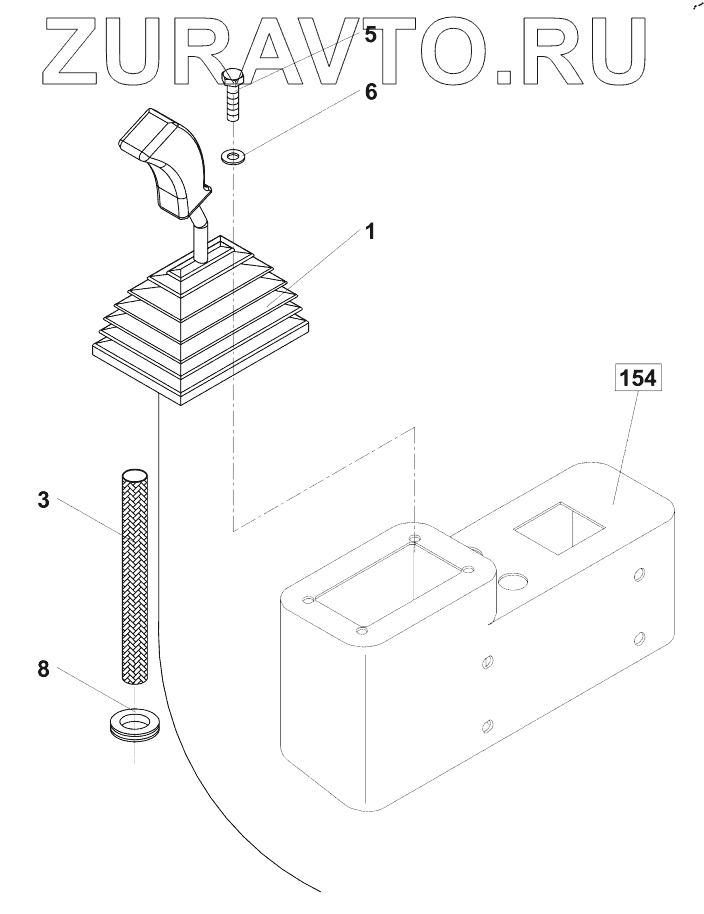 ZURAVTO.RU
5
6
1
154
3
8