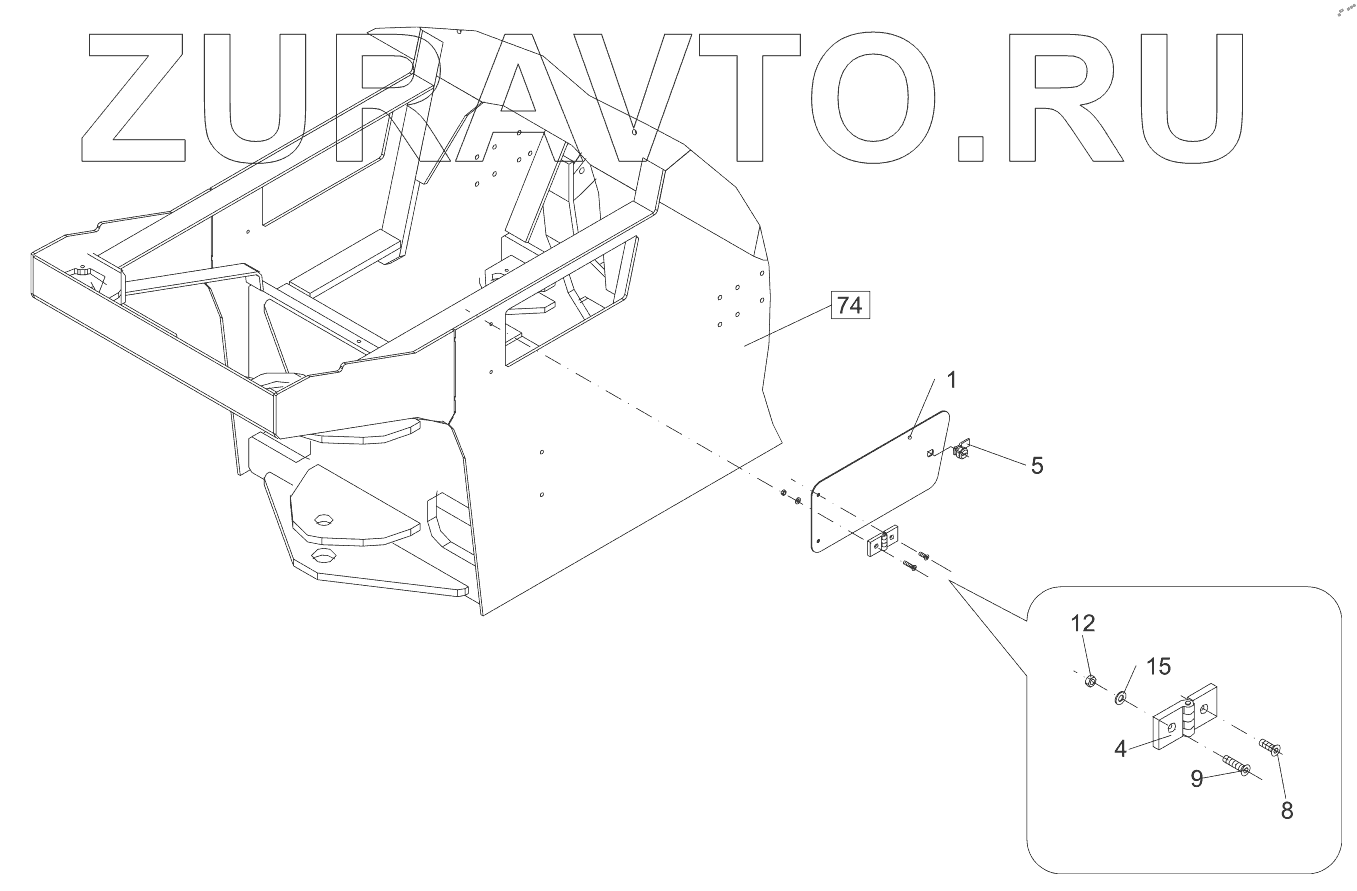 ZUPAVTO.RU

74

1

5

12

15

4

9

8