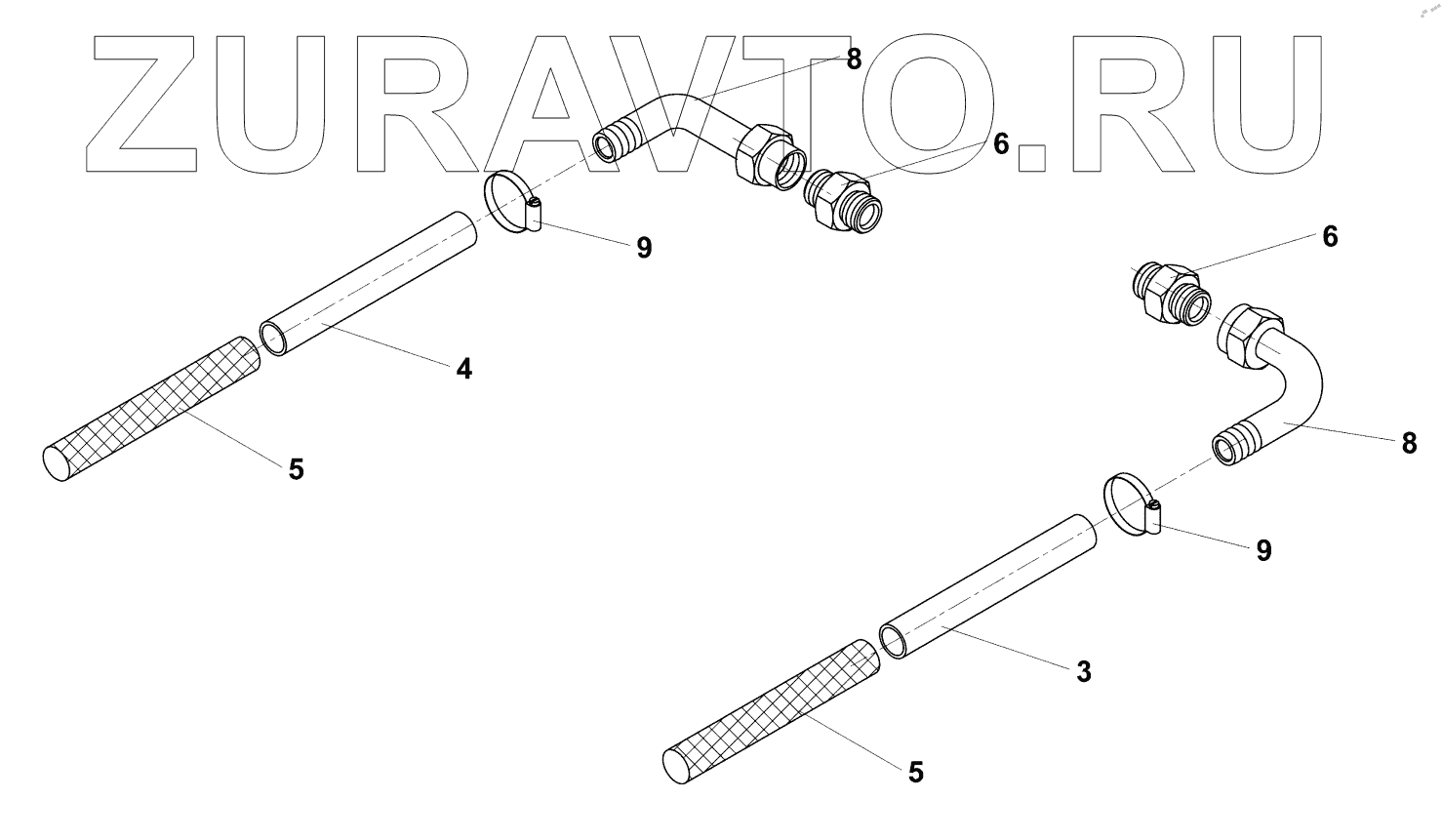 ZURAVTO.RU

8
6
9
4
5
6
8
9
3
5