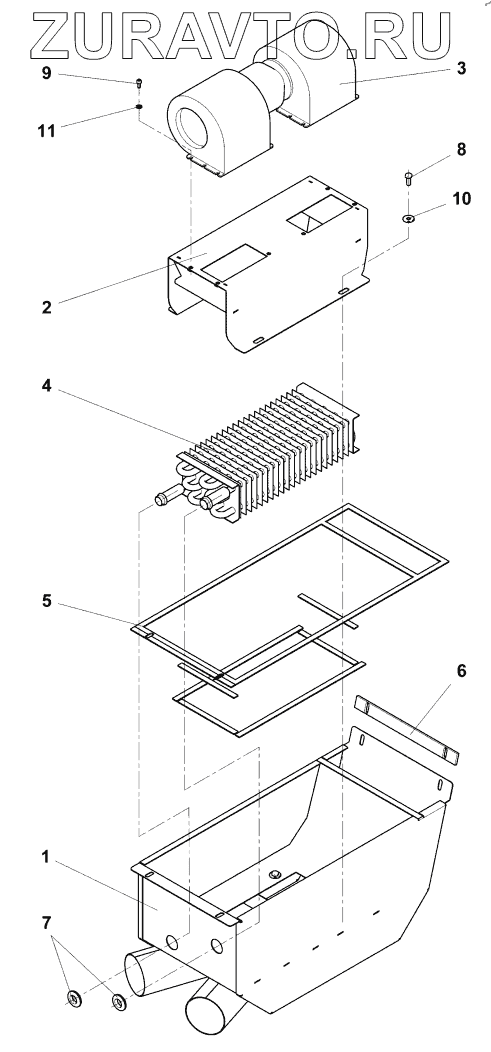 ZURAVTO.RU

9
3
11
8
10
2
4
5
6
1
7