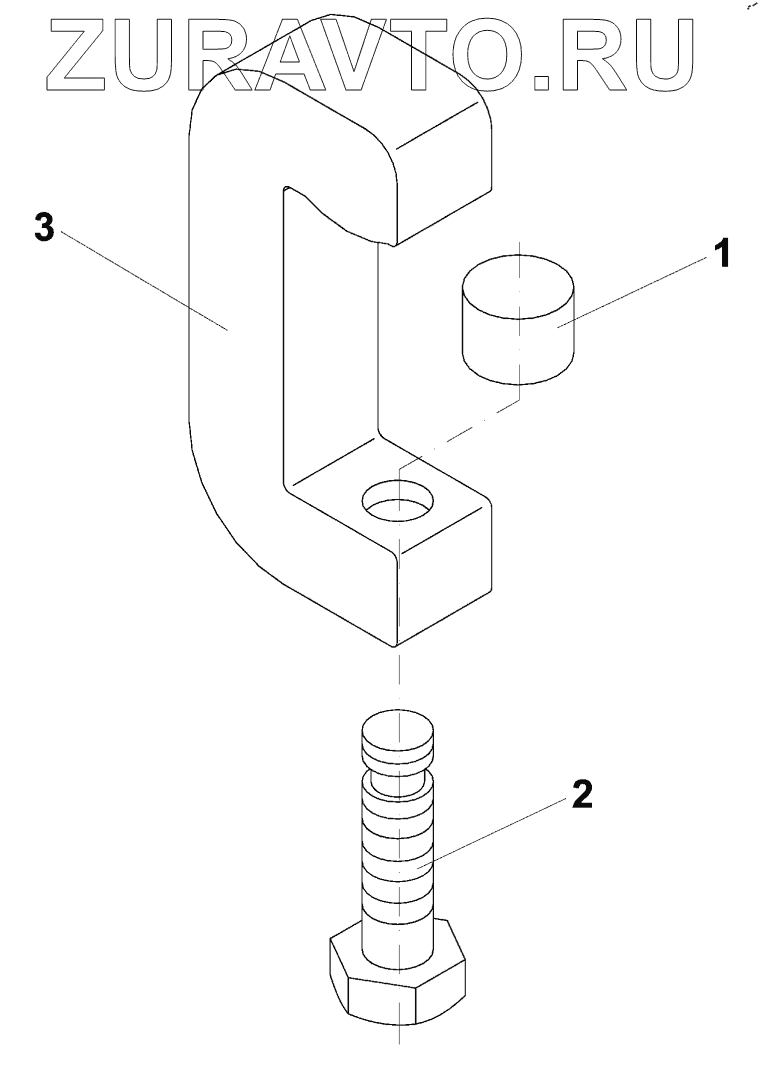 ZURAVTO.RU
3
1
2