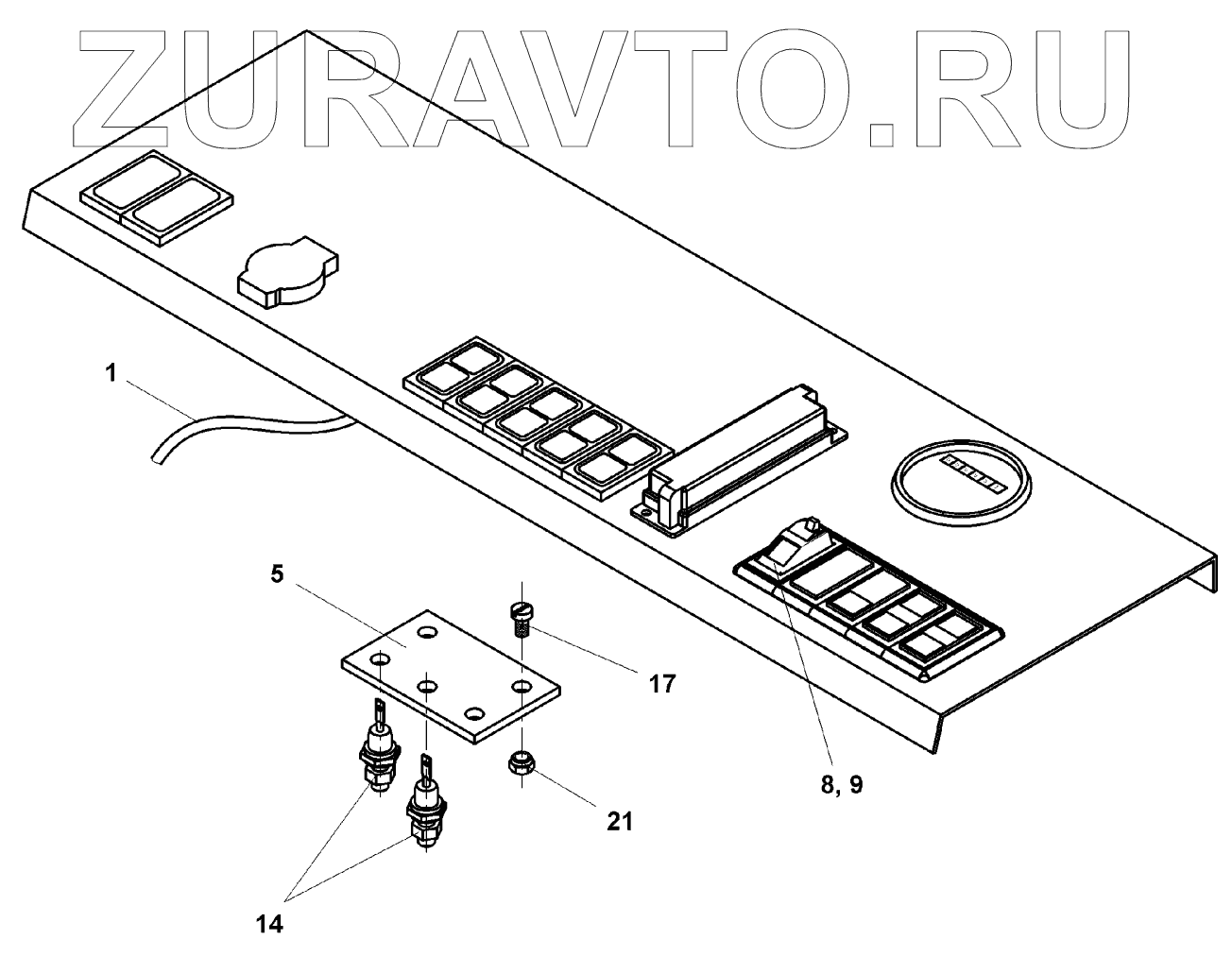 ZURAVTO.RU

1

5

17

8, 9

21

14